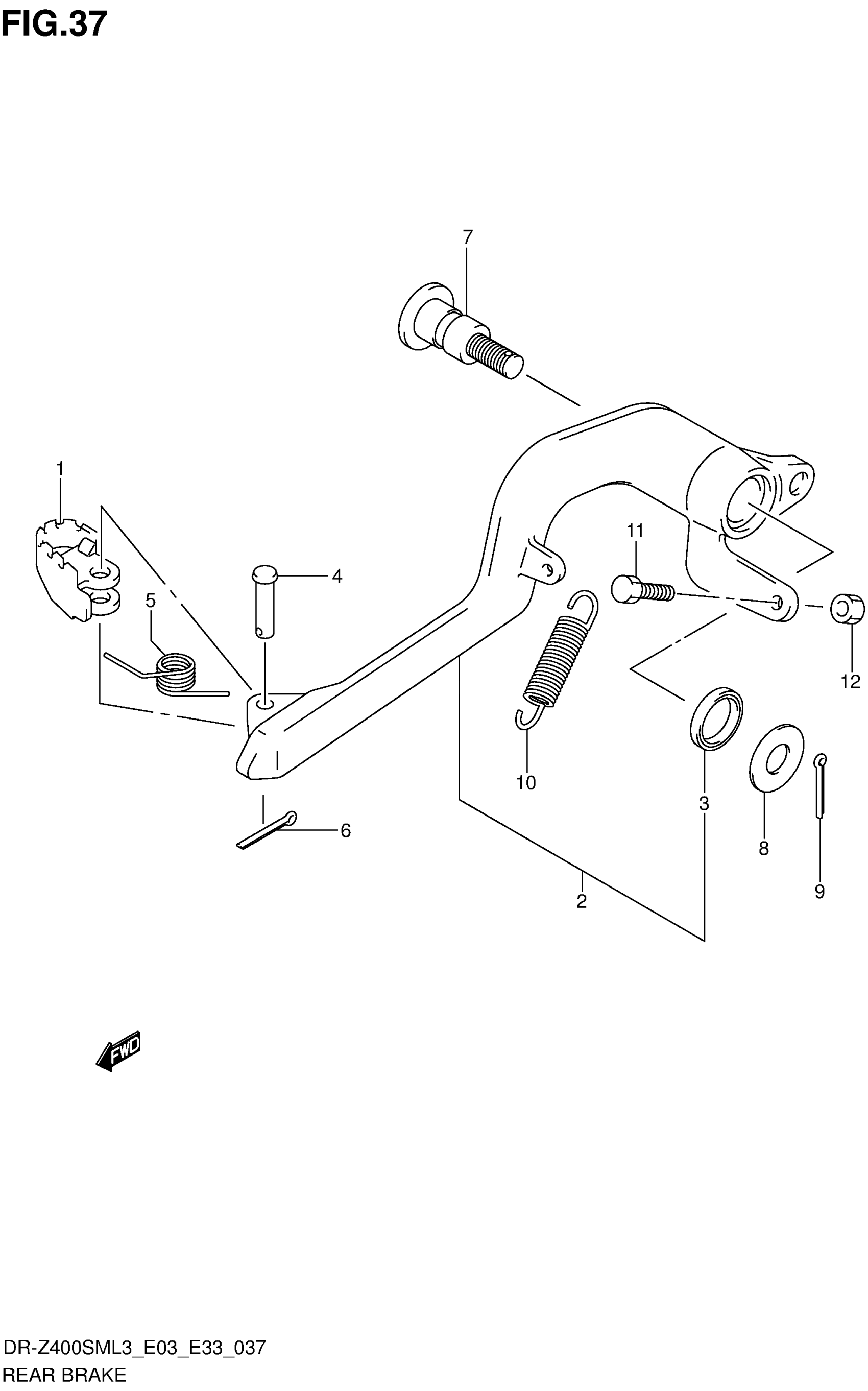 FIG.37

7

1

11

4

5

12

10

3

6

8

2

9

FWD

DR-Z400SML3_E03_E33_037
REAR BRAKE