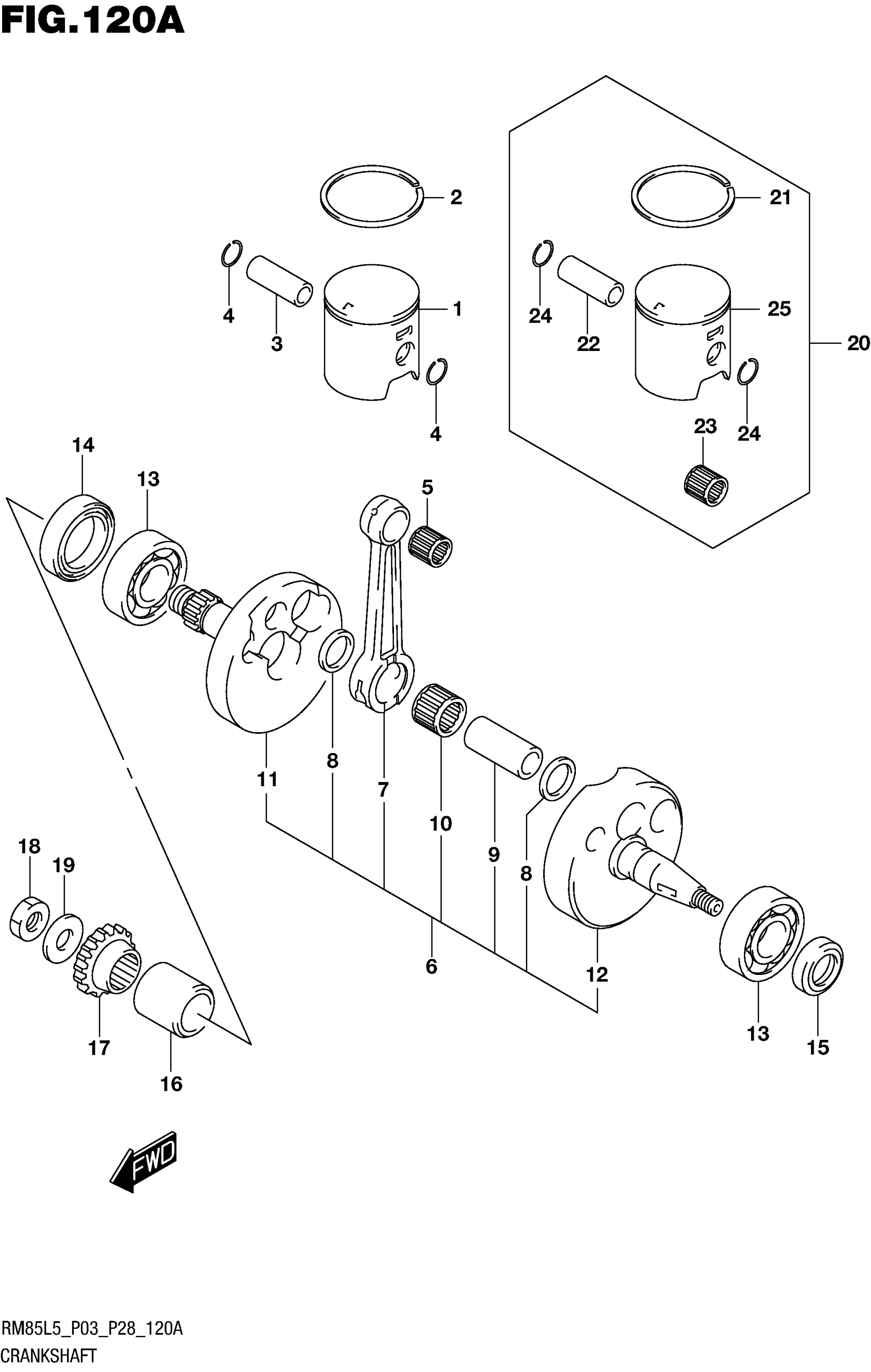 FIG.120A

2
21
4
3
1
24
22
25
20
4
23
24
14
13
5
11
8
7
10
9
8
18
19
6
12
17
16
13
15

FWD

RM85L5_P03_P28_120A
CRANKSHAFT