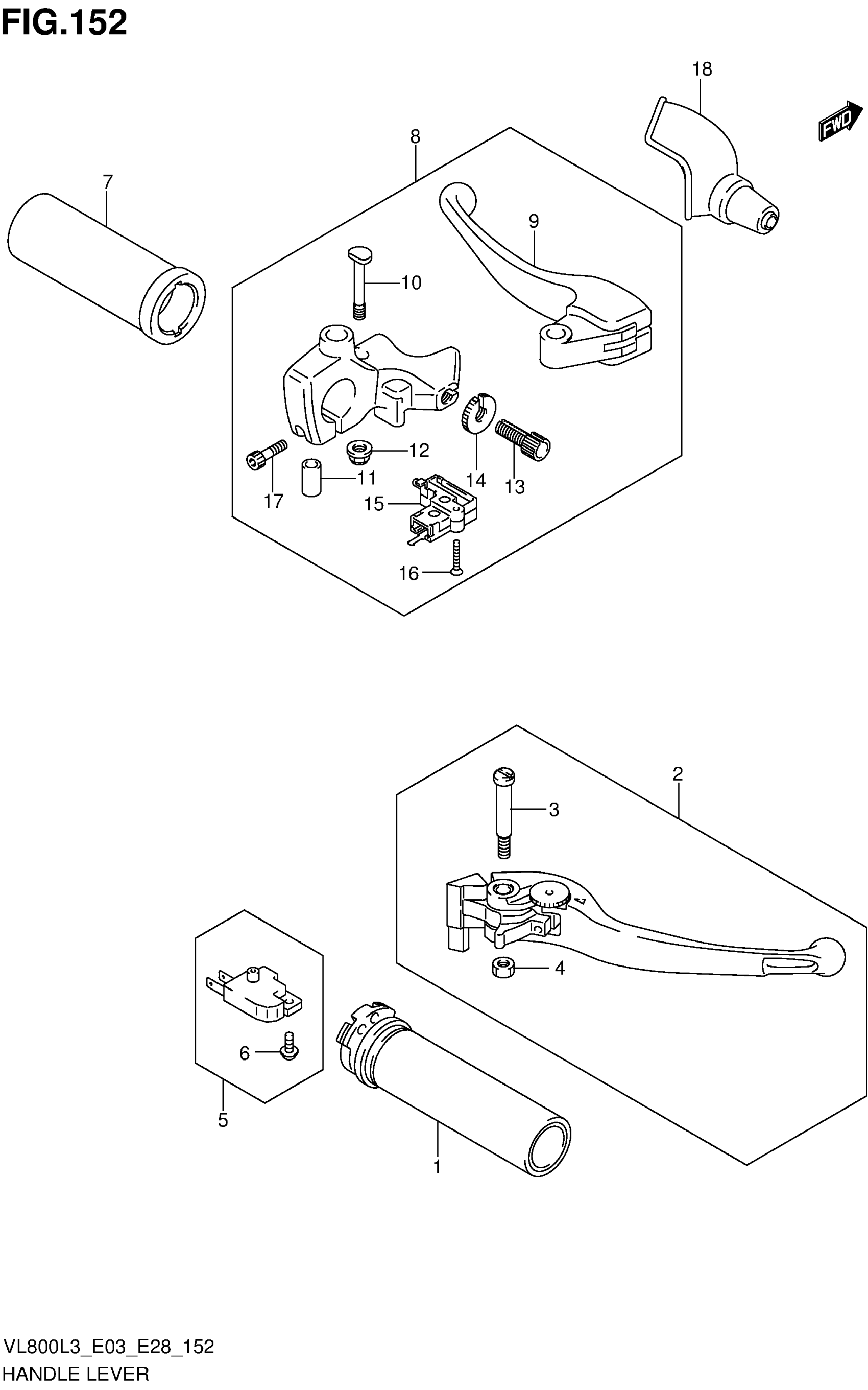 FIG.152

18

FWD

8

7

9

10

12

11

14

13

17

15

16

2

3

4

6

5

1

VL800L3_E03_E28_152
HANDLE LEVER