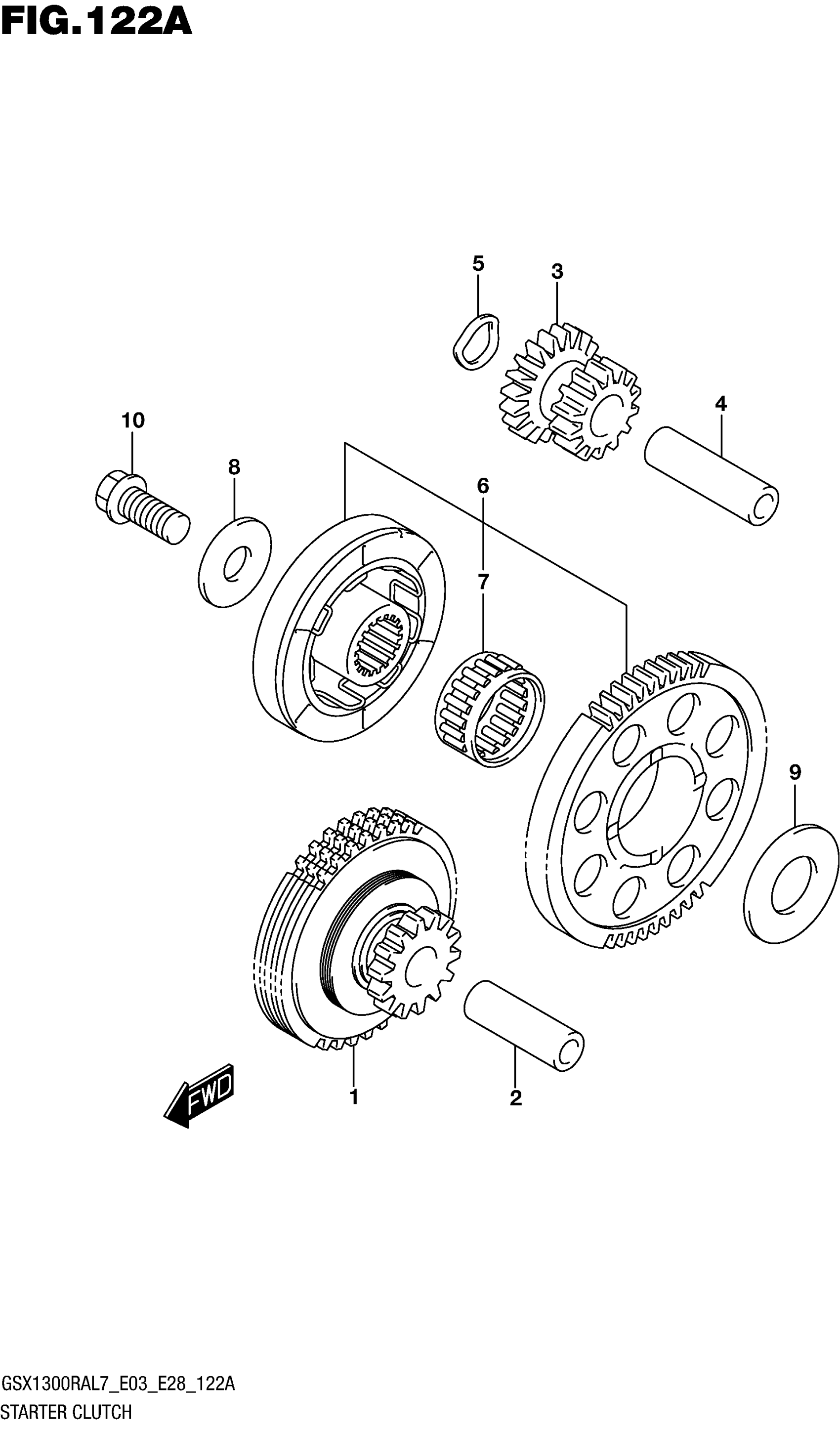 FIG.122A

5
3
4
10
8
6
7
9
1
2
FWD

GSX1300RAL7_E03_E28_122A
STARTER CLUTCH