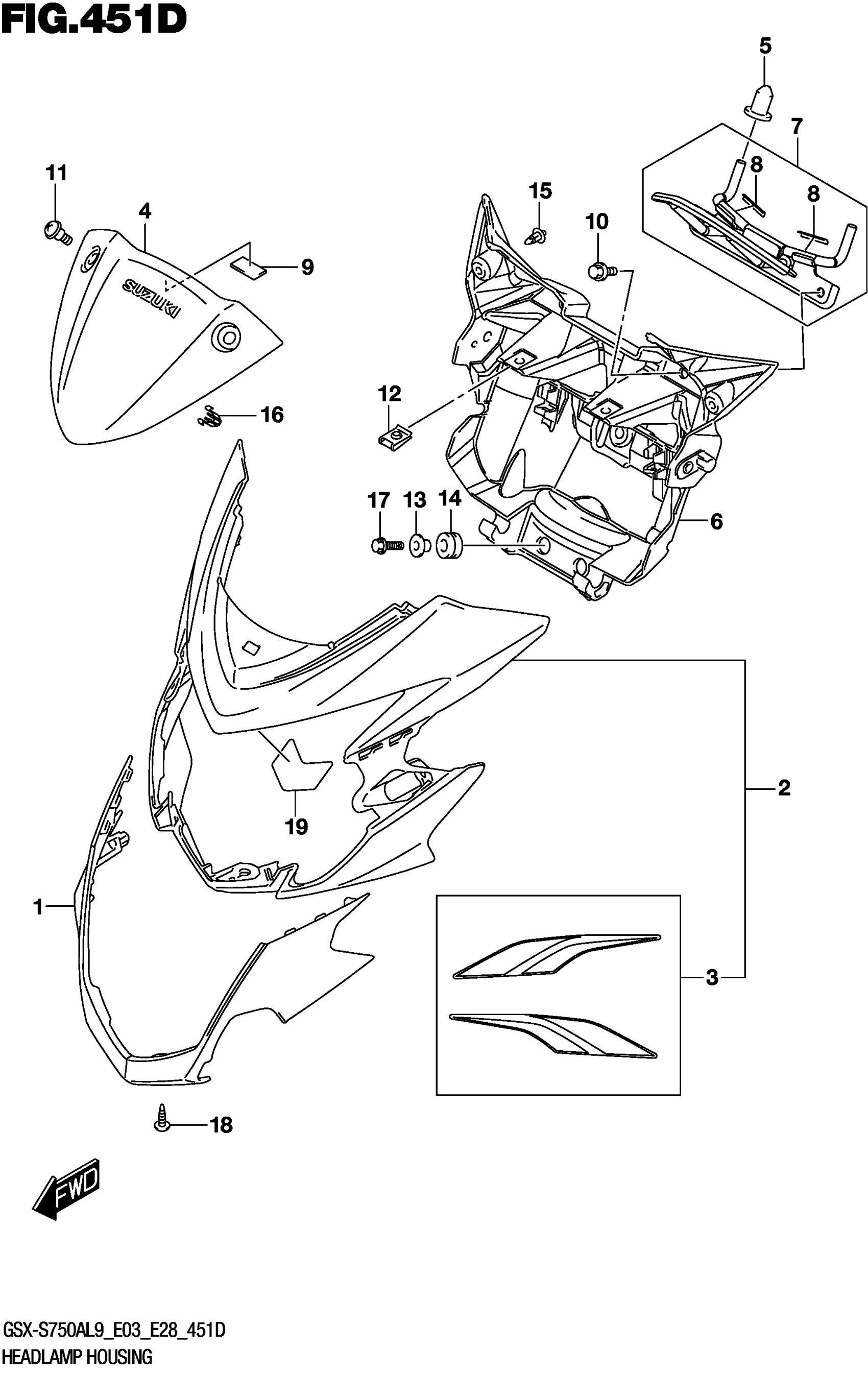 FIG.451D

5
7
8
8
11
4
15
10
9
SUZUKI
12
16
17
13
14
6
2
19
1
3
18
FWD

GSX-S750AL9_E03_E28_451D
HEADLAMP HOUSING