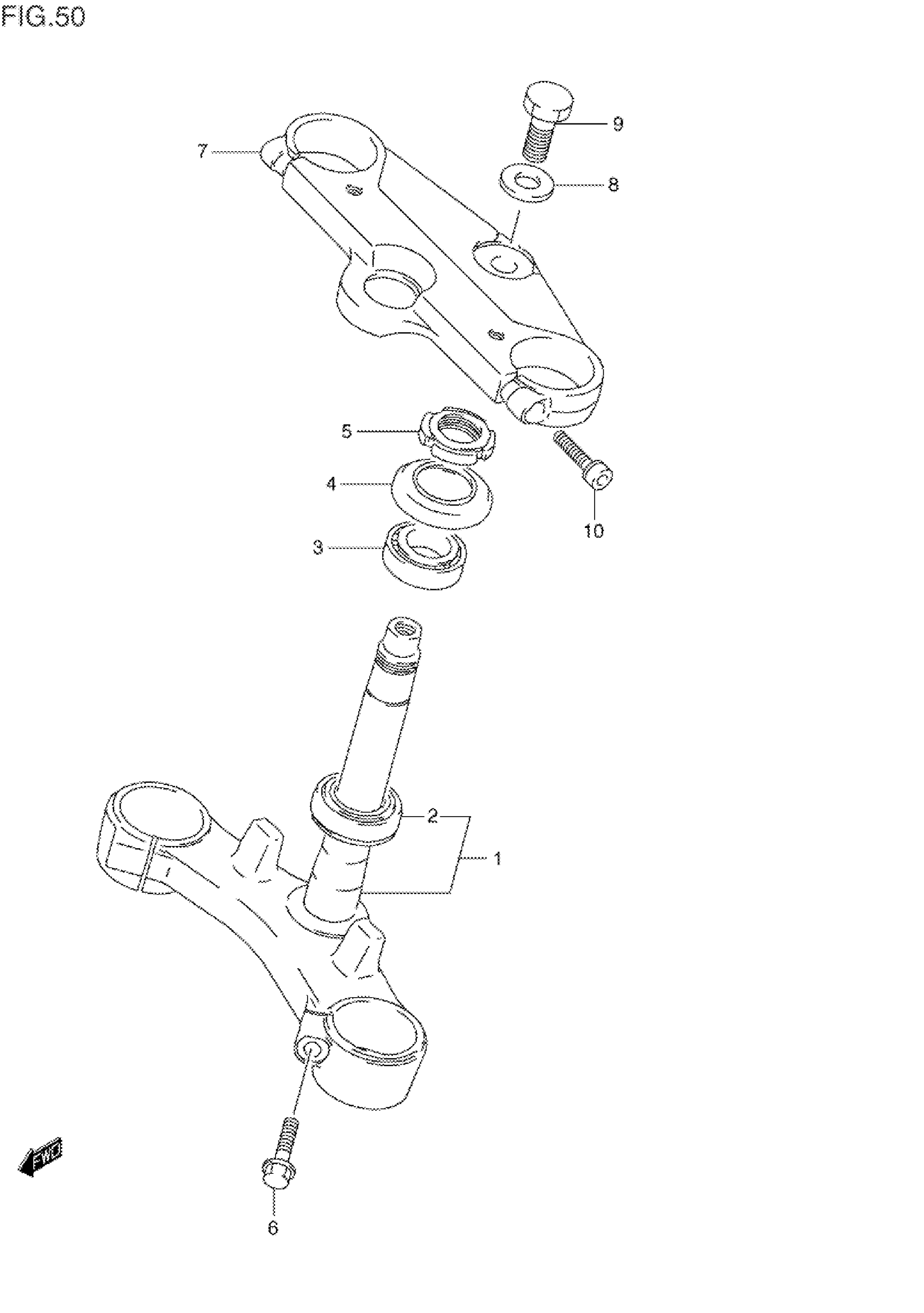 FIG.50

9

7

8

5

4

10

3

2

1

FWD

6