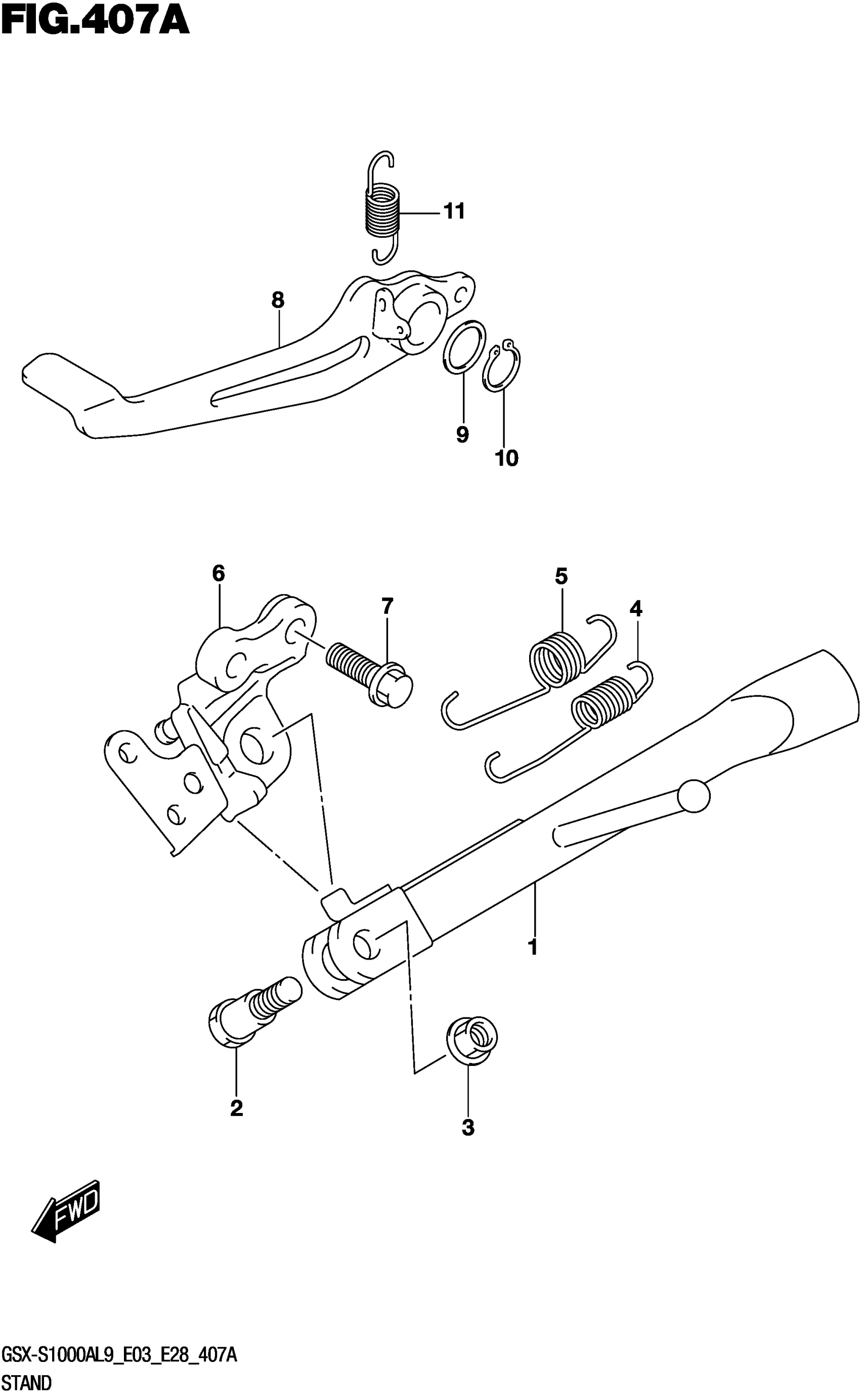 FIG.407A

11

8

9

10

6

7

5

4

1

2

3

FWD

GSX-S1000AL9_E03_E28_407A
STAND