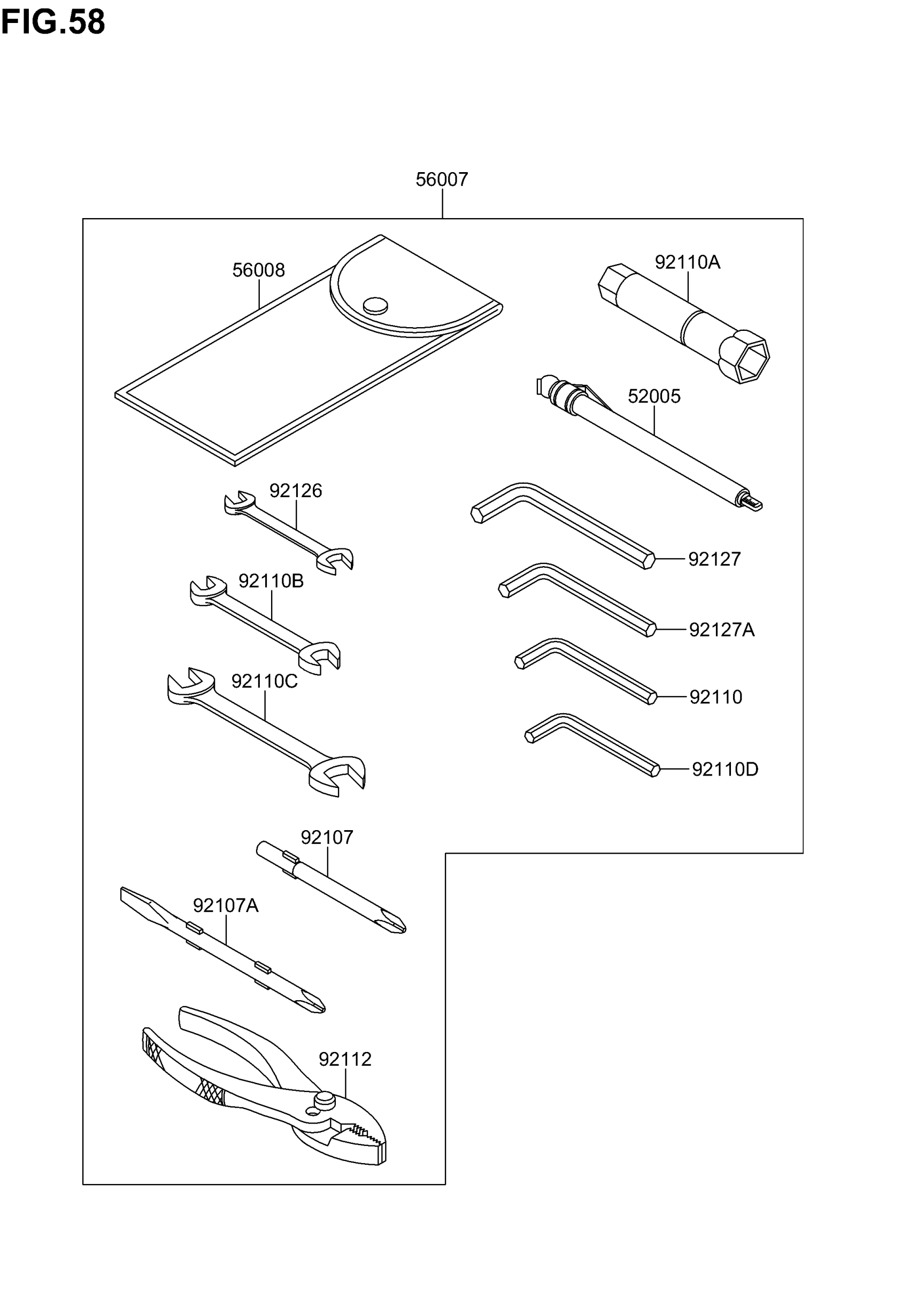 FIG.58

56007

56008

92110A

52005

92126

92127

92110B

92127A

92110C

92110

92110D

92107

92107A

92112