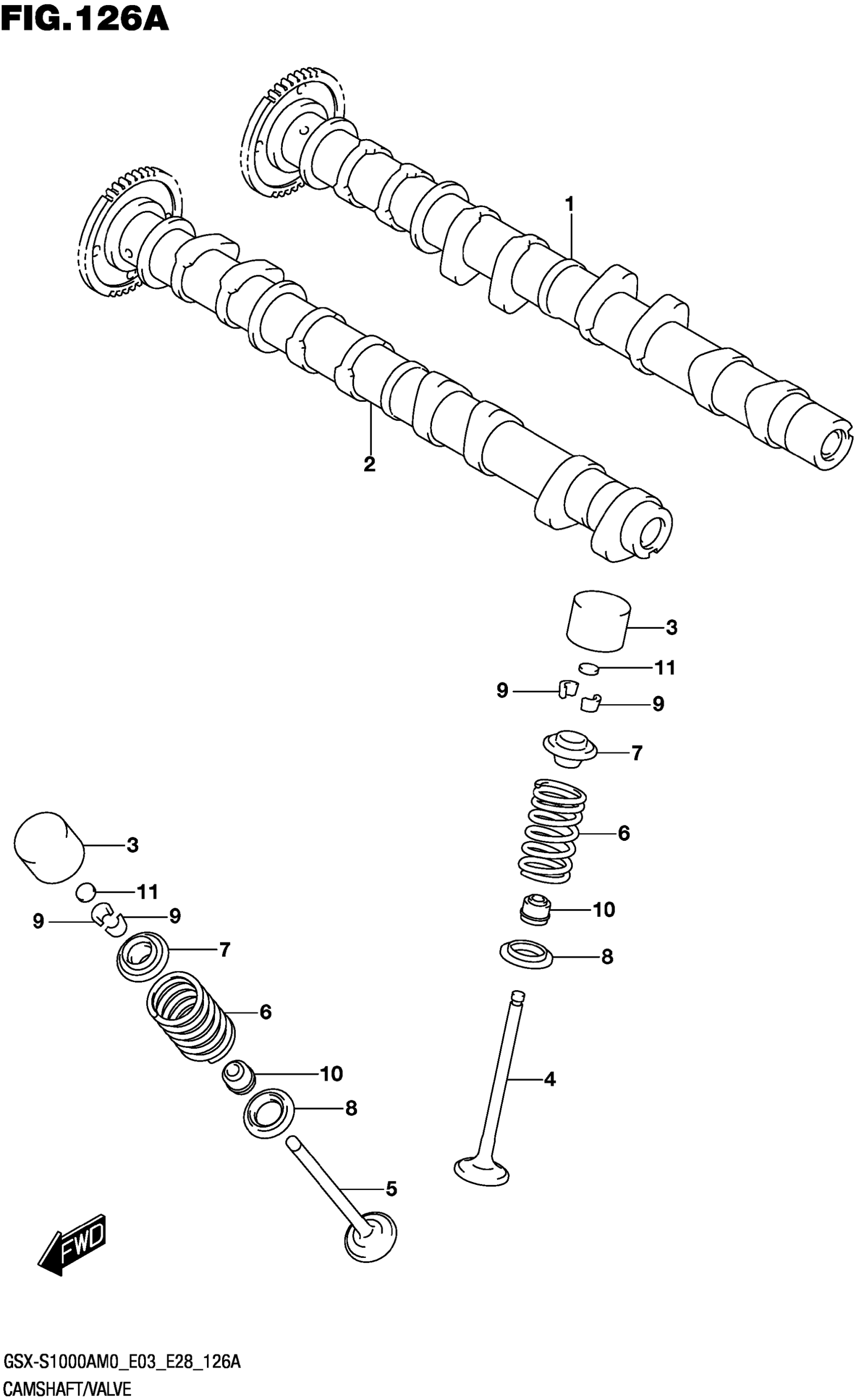 FIG.126A

1

2

3

11

9

9

7

6

10

8

4

3

11

9

9

7

6

10

8

5

FWD

GSX-S1000AM0_E03_E28_126A

CAMSHAFT/VALVE