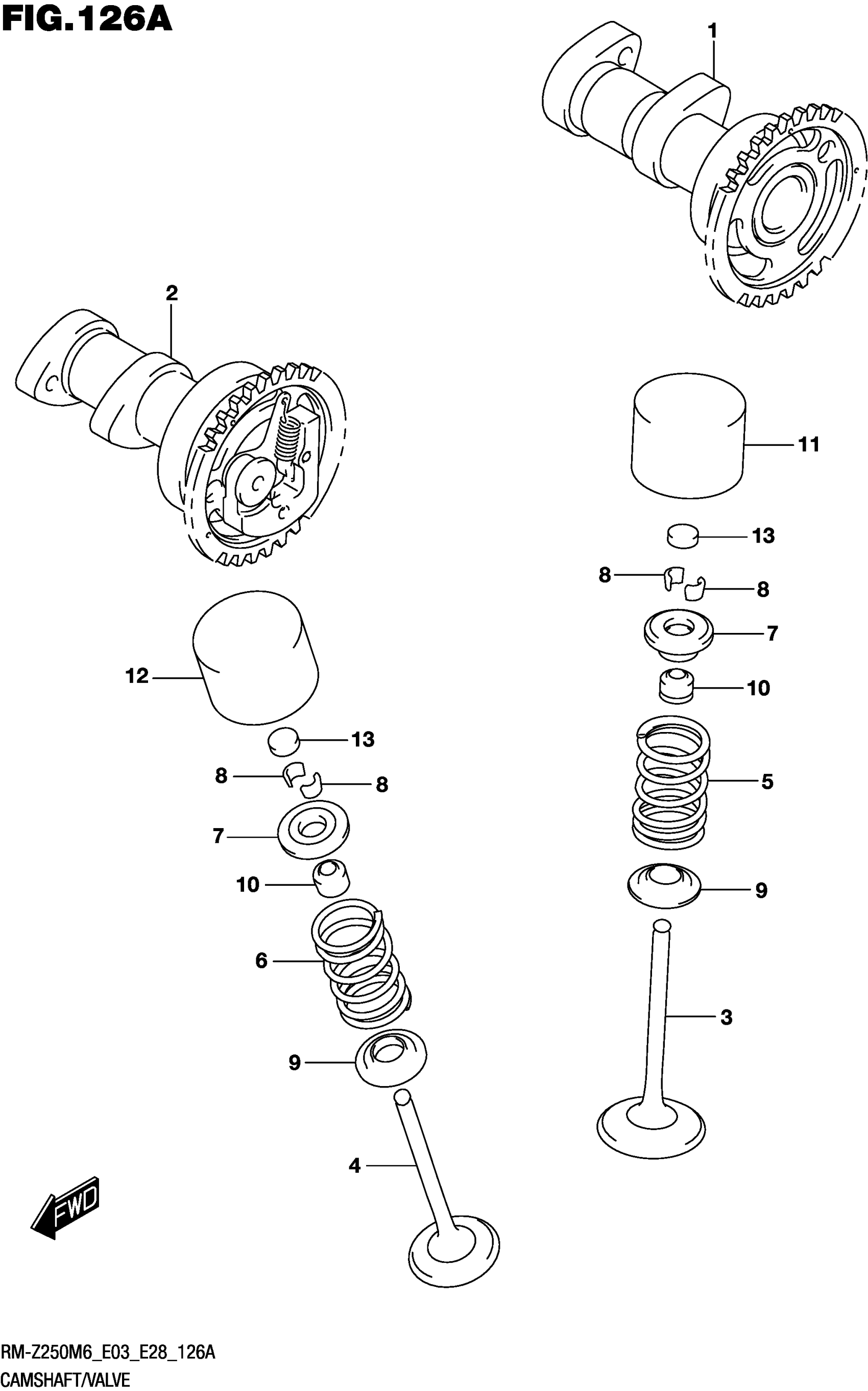 FIG.126A

1

2

11

13

8

8

7

10

5

9

3

12

13

8

8

7

10

6

9

4

FWD

RM-Z250M6_E03_E28_126A

CAMSHAFT/VALVE