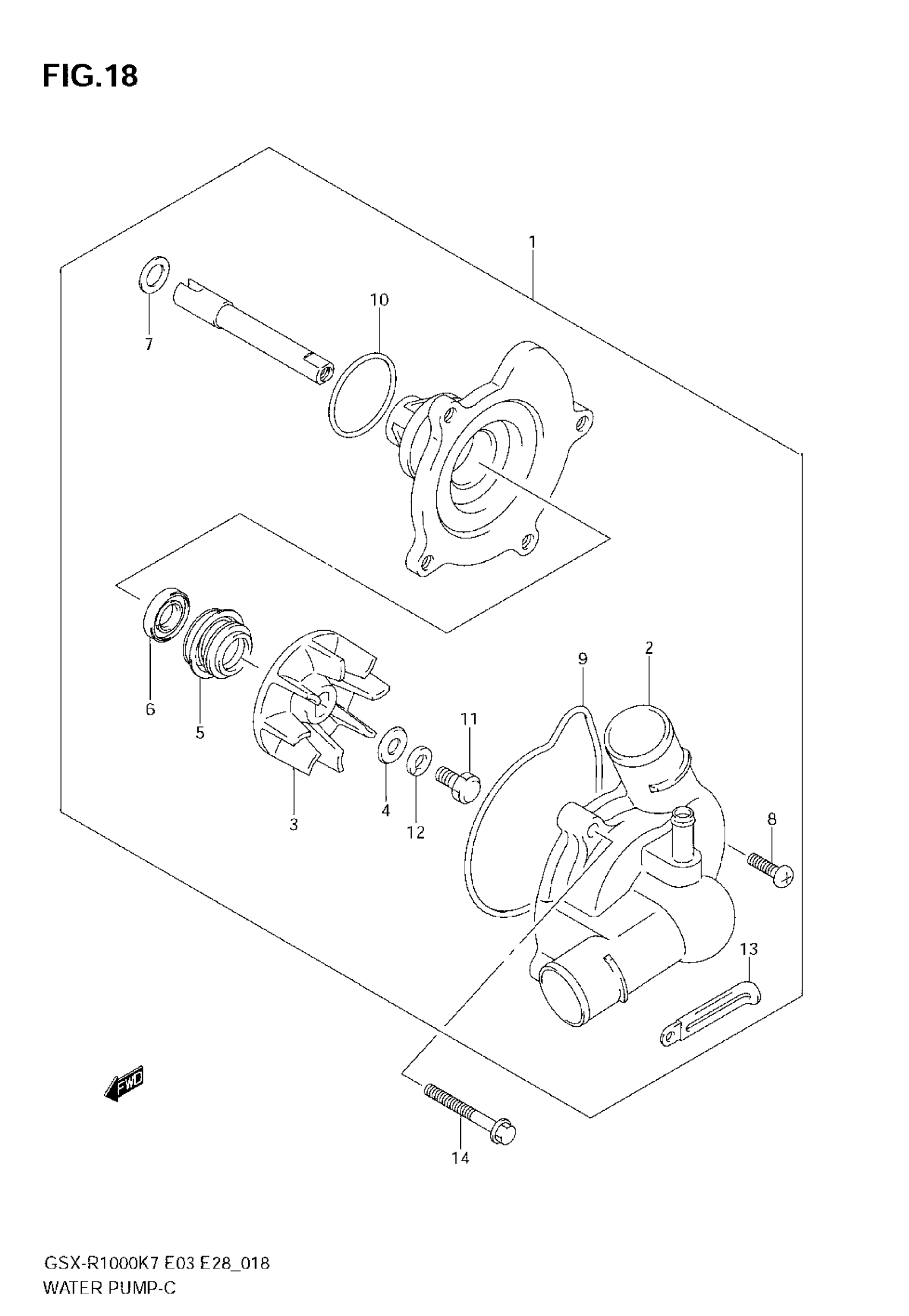 FIG.18

1
10
7
9
2
6
5
11
3
4
12
8
13
FWD
14

GSX-R1000K7 E03 E28_018
WATER PUMP-C