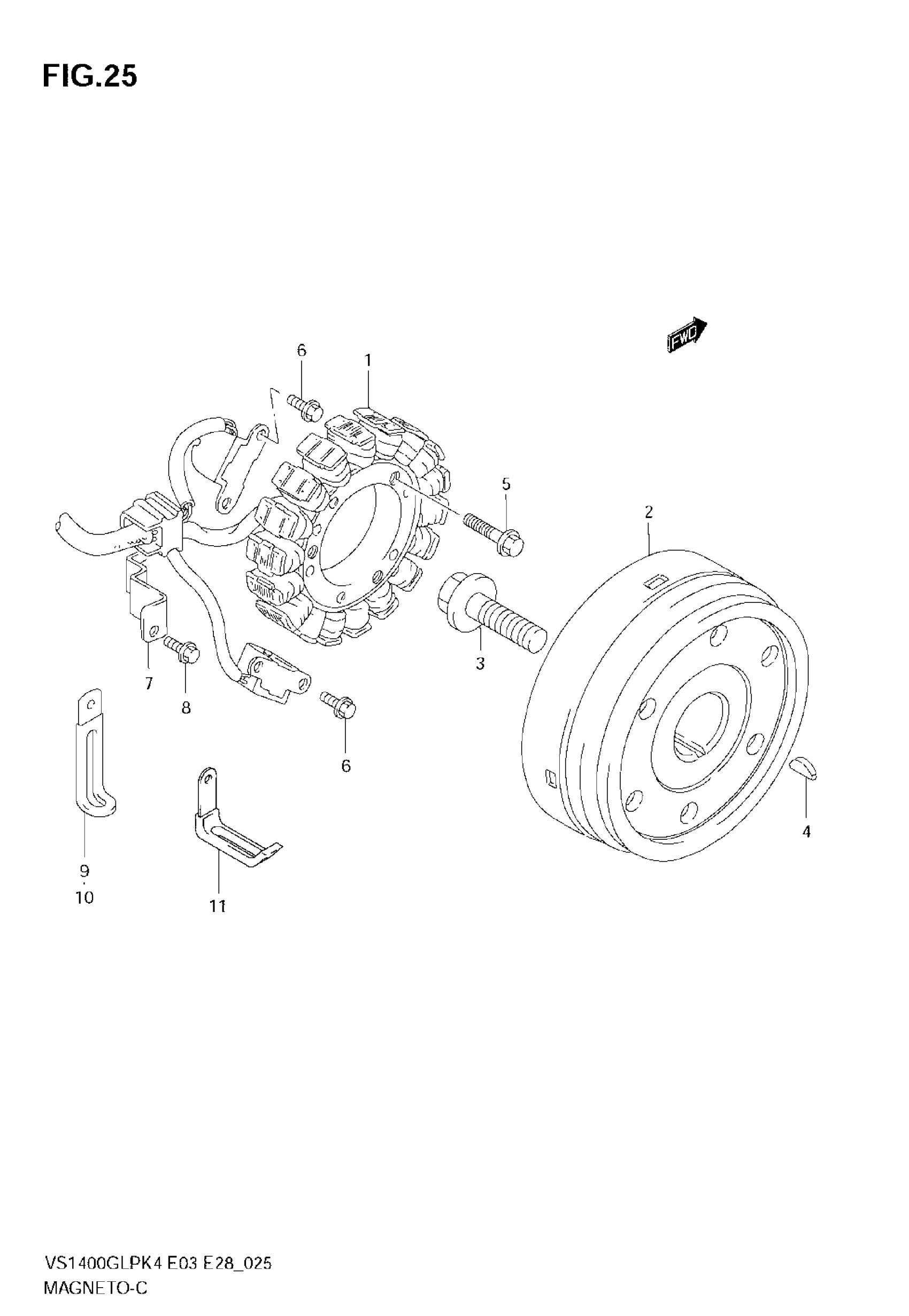 FIG.25

FWD

6
1
5
2
3
7
8
6
4
9
10
11

VS1400GLPK4 E03 E28_025
MAGNETO-C