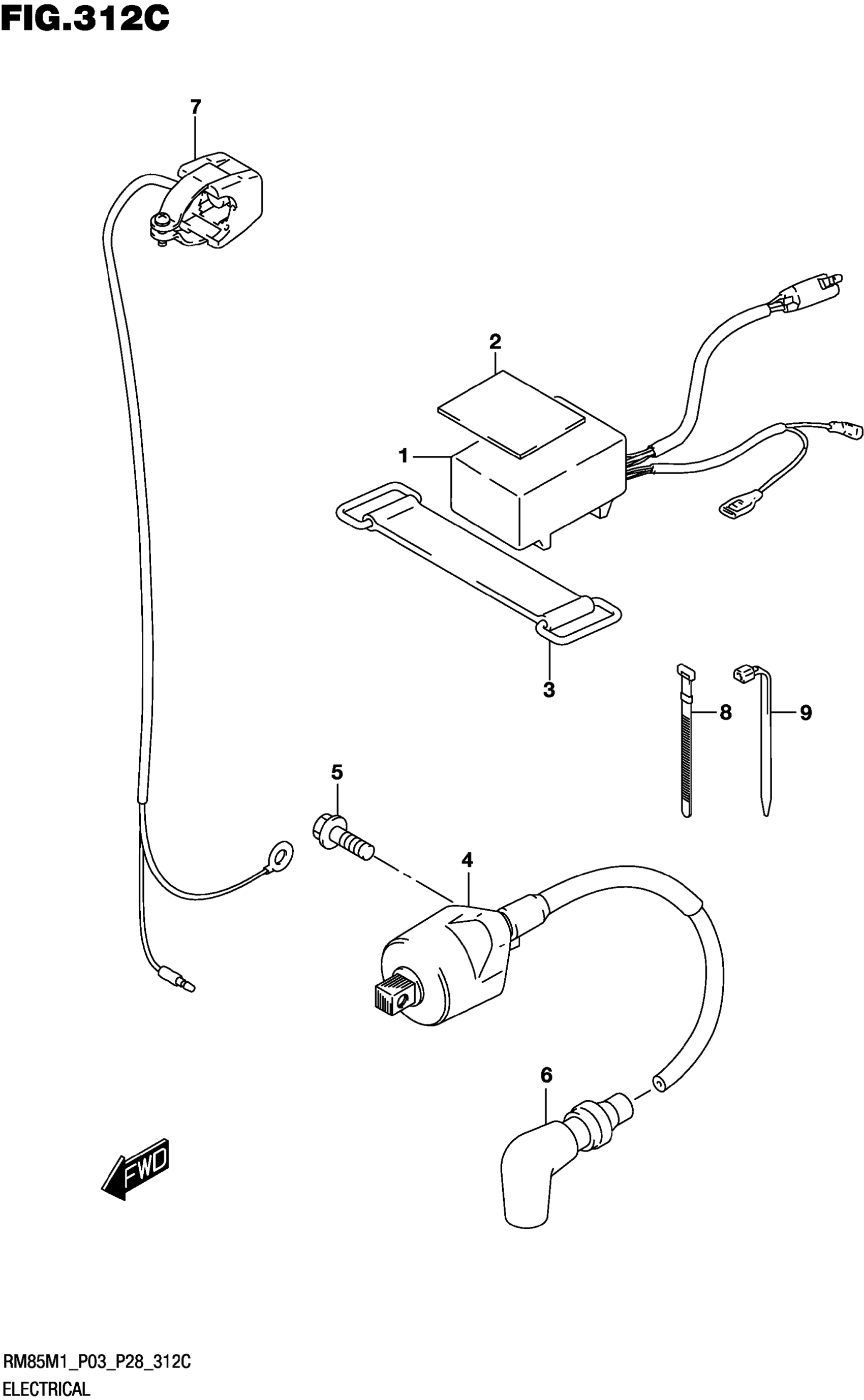 FIG.312C

7

2

1

3

8

9

5

4

6

FWD

RM85M1_P03_P28_312C
ELECTRICAL