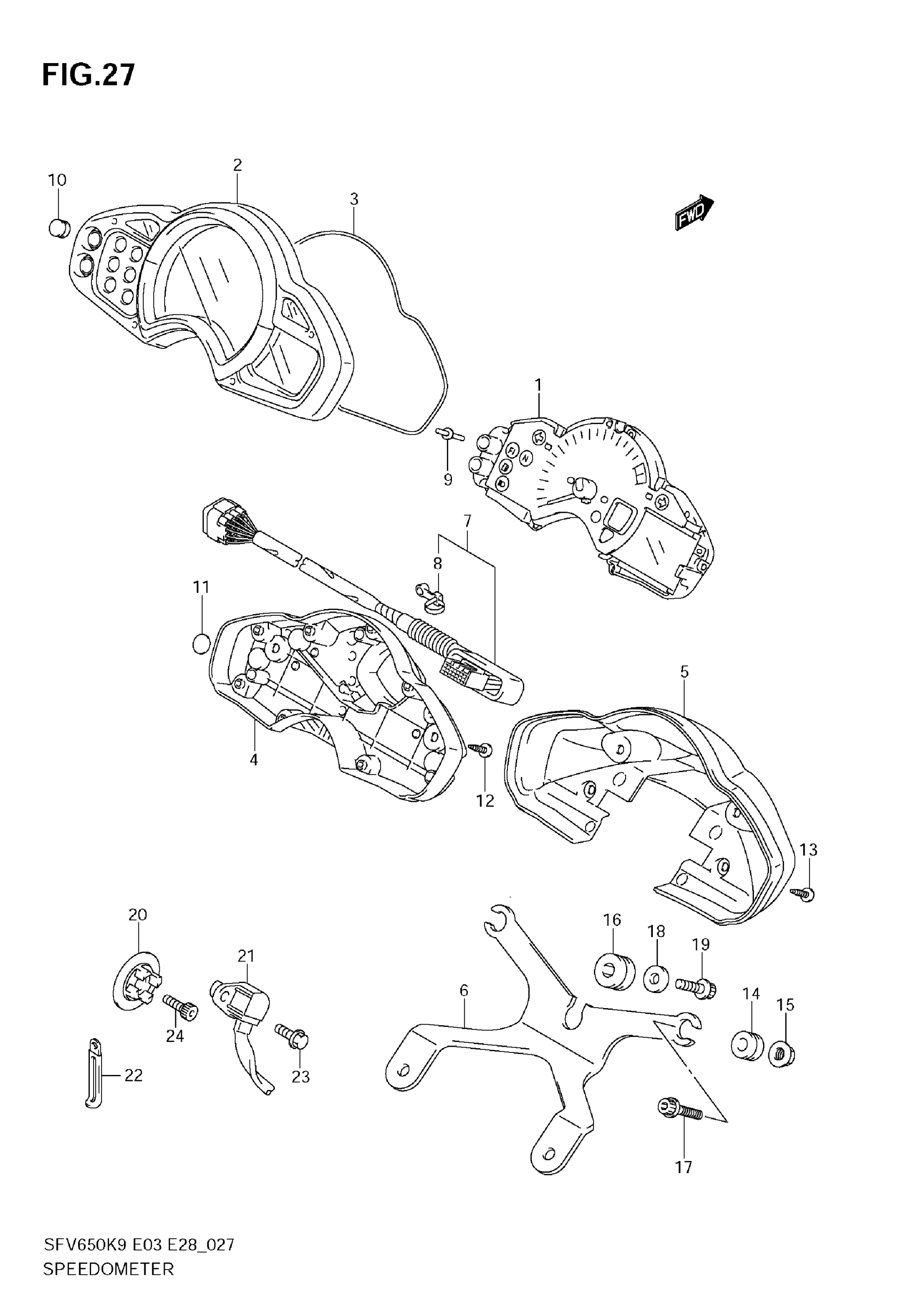 FIG.27

10
2
3
FWD
1
9
7
8
11
5
4
12
13
20
21
16
18
19
6
14
15
24
23
22
17

SFV650K9 E03 E28_027
SPEEDOMETER