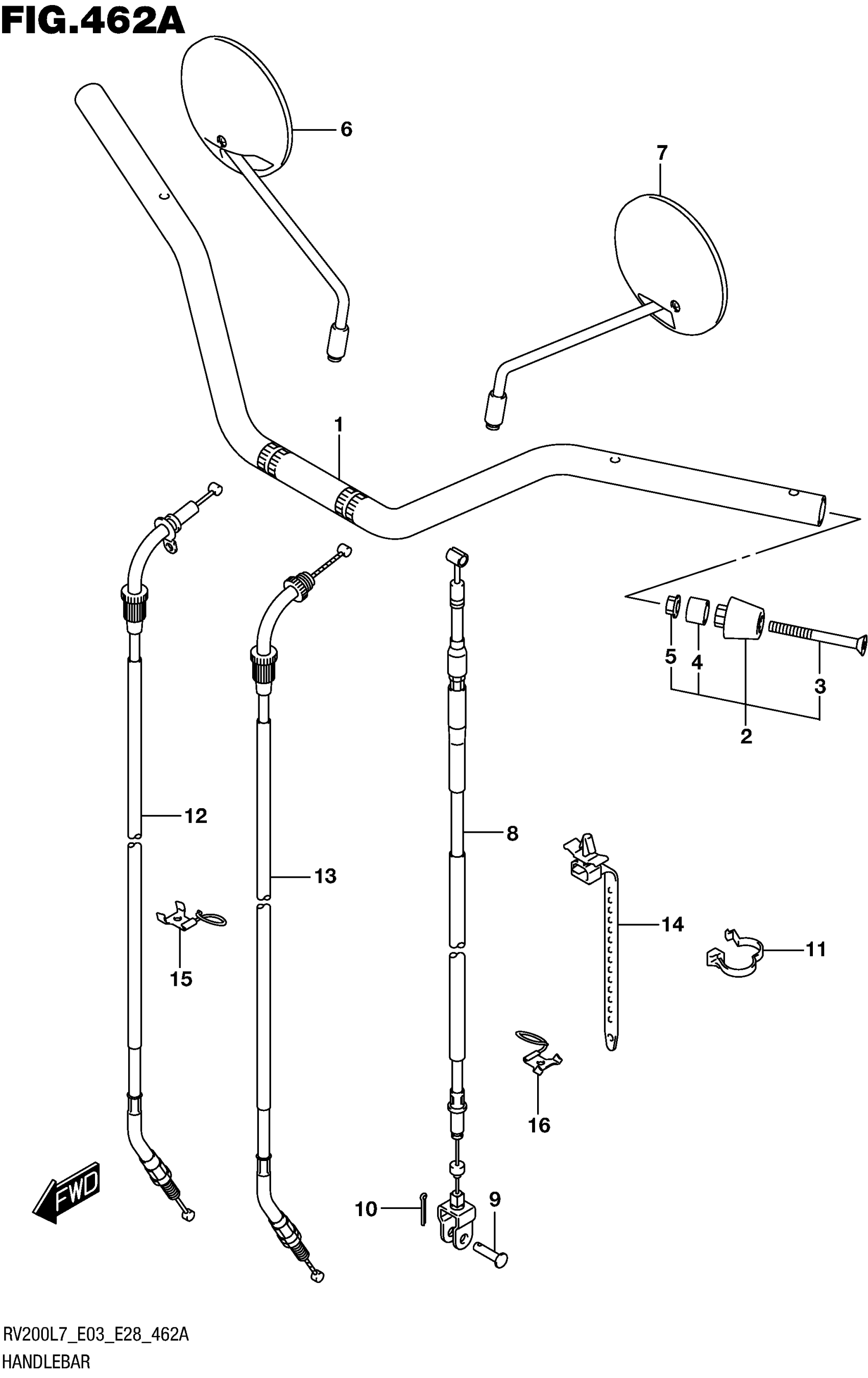 FIG.462A

6

7

1

5
4
3
2

12

13

8

14

11

15

16

FWD

10

9

RV200L7_E03_E28_462A
HANDLEBAR