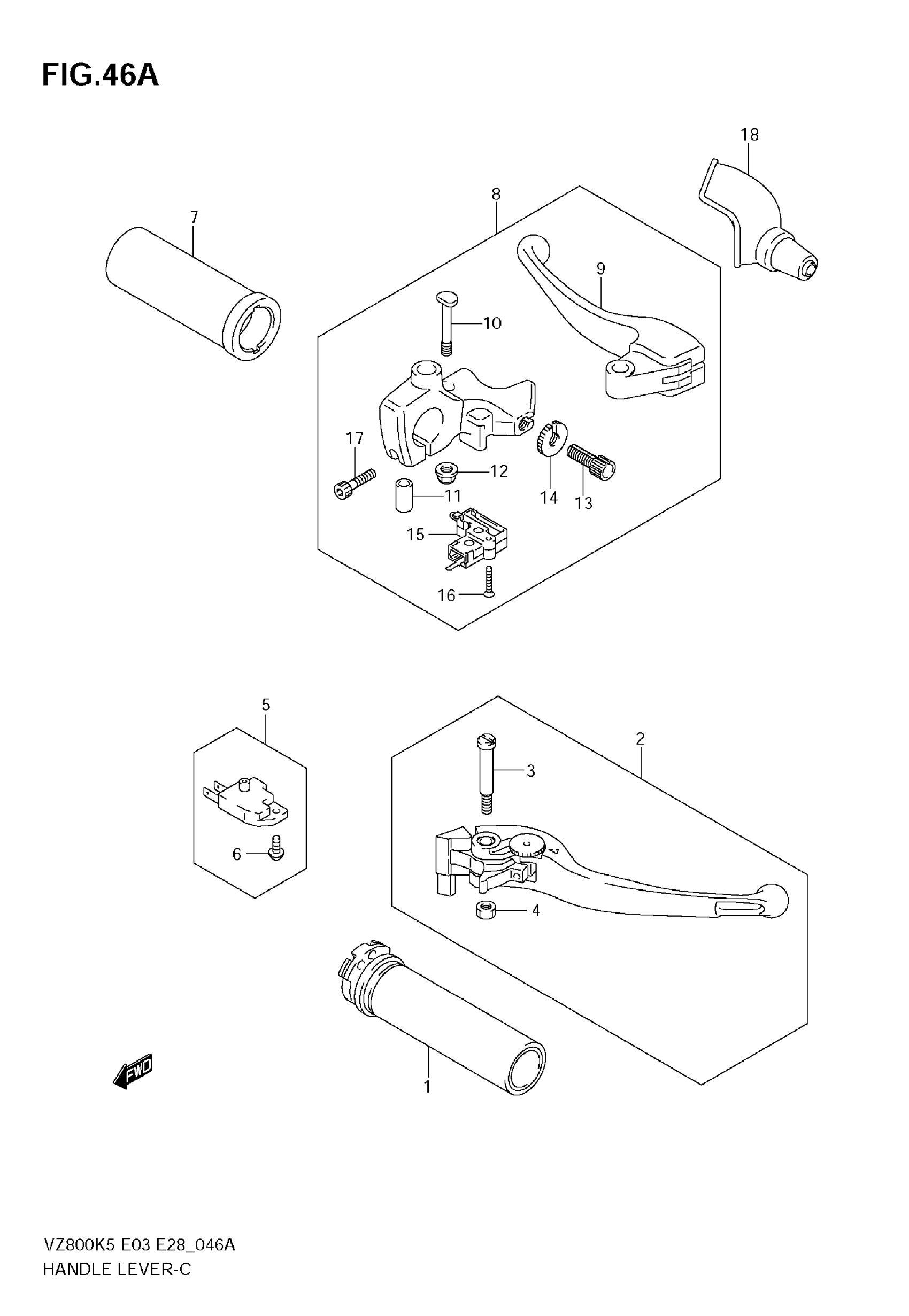 FIG.46A

18

8

7

9

10

17

12

11

14

13

15

16

5

2

3

6

4

FWD

1

VZ800K5 E03 E28_046A
HANDLE LEVER-C