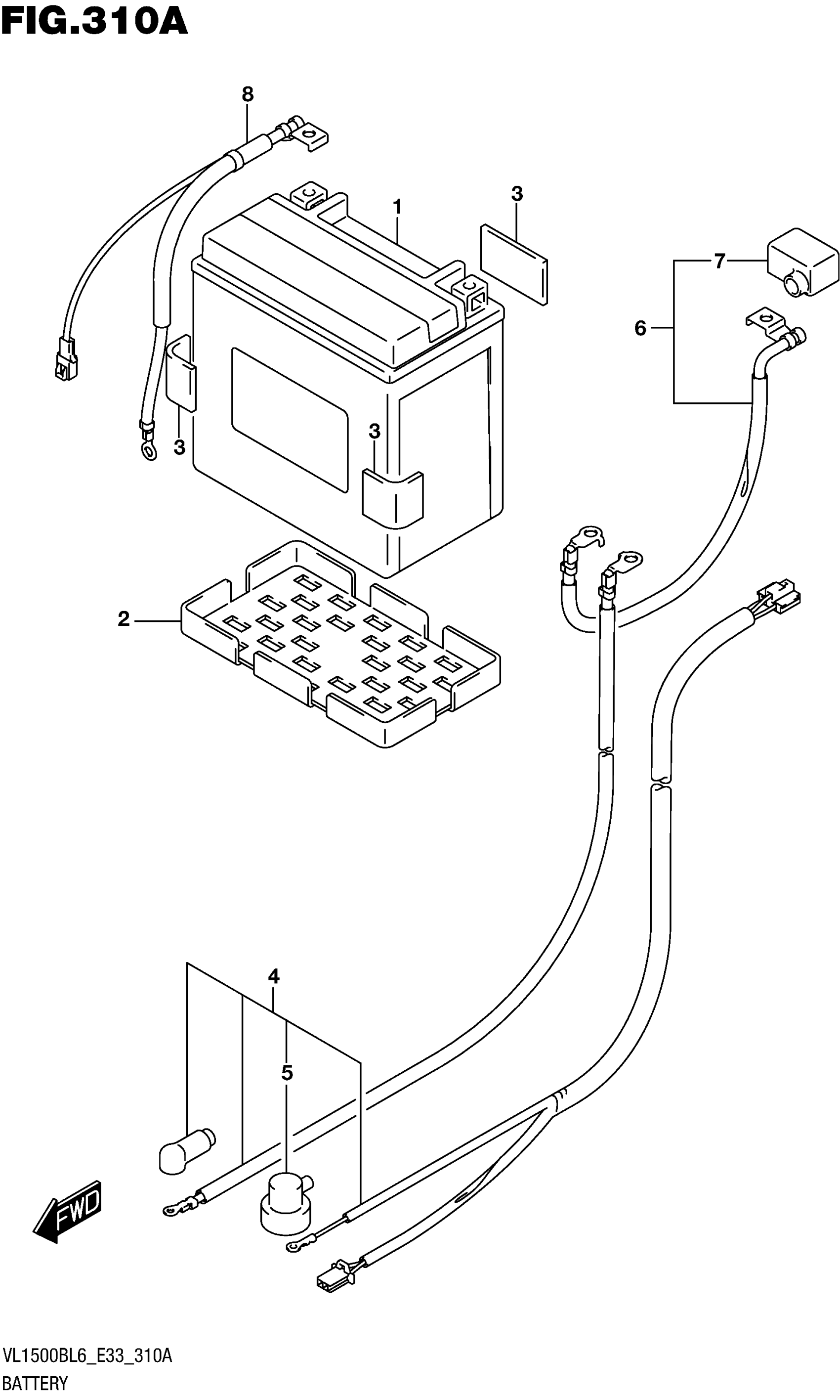 FIG.310A

8

1

3

7

6

3

3

2

4

5

FWD

VL1500BL6_E33_310A
BATTERY