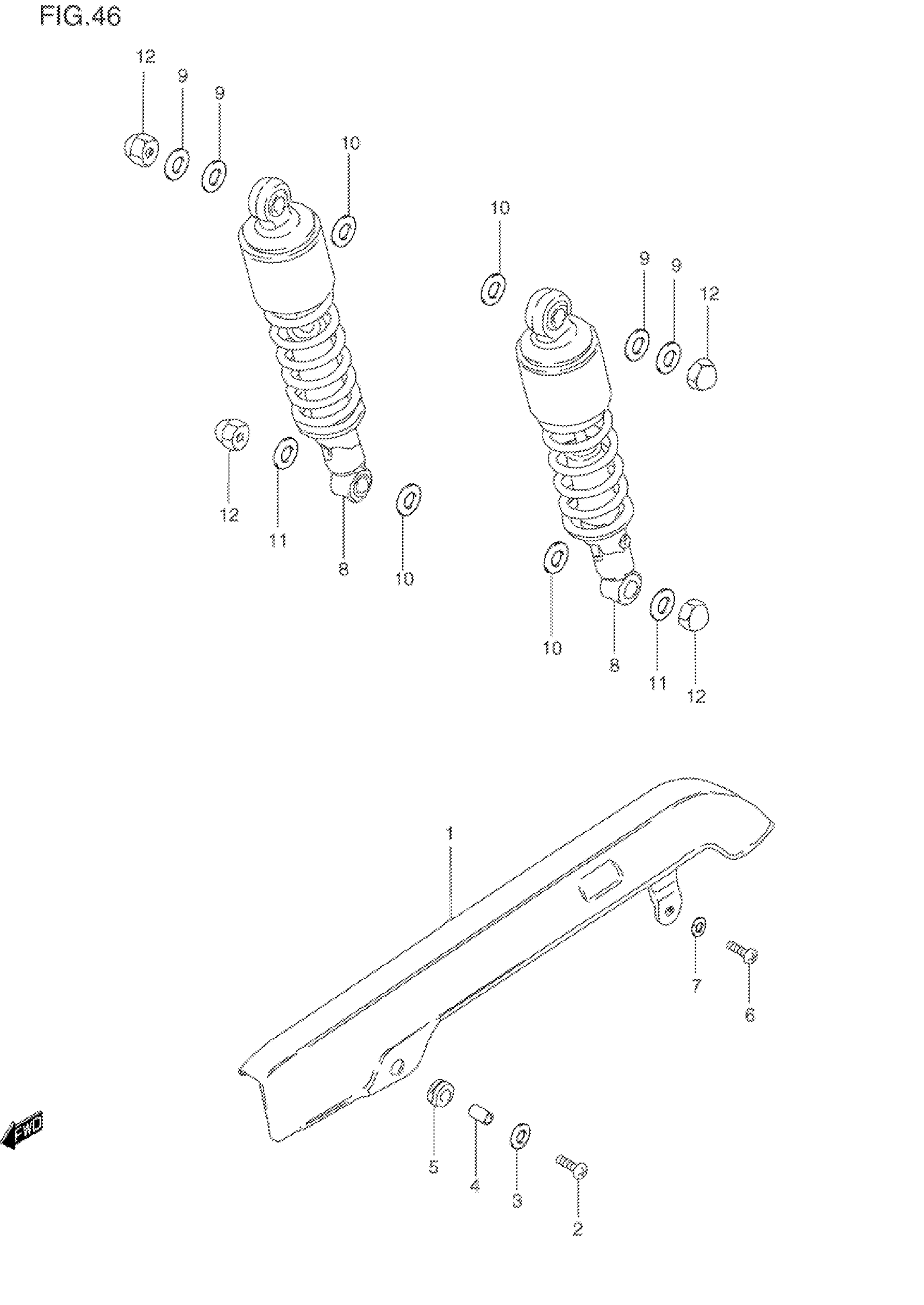 FIG.46

12
9
9
10
10
9
9
12
12
11
8
10
10
8
11
12

1
7
6
FWD
5
4
3
2