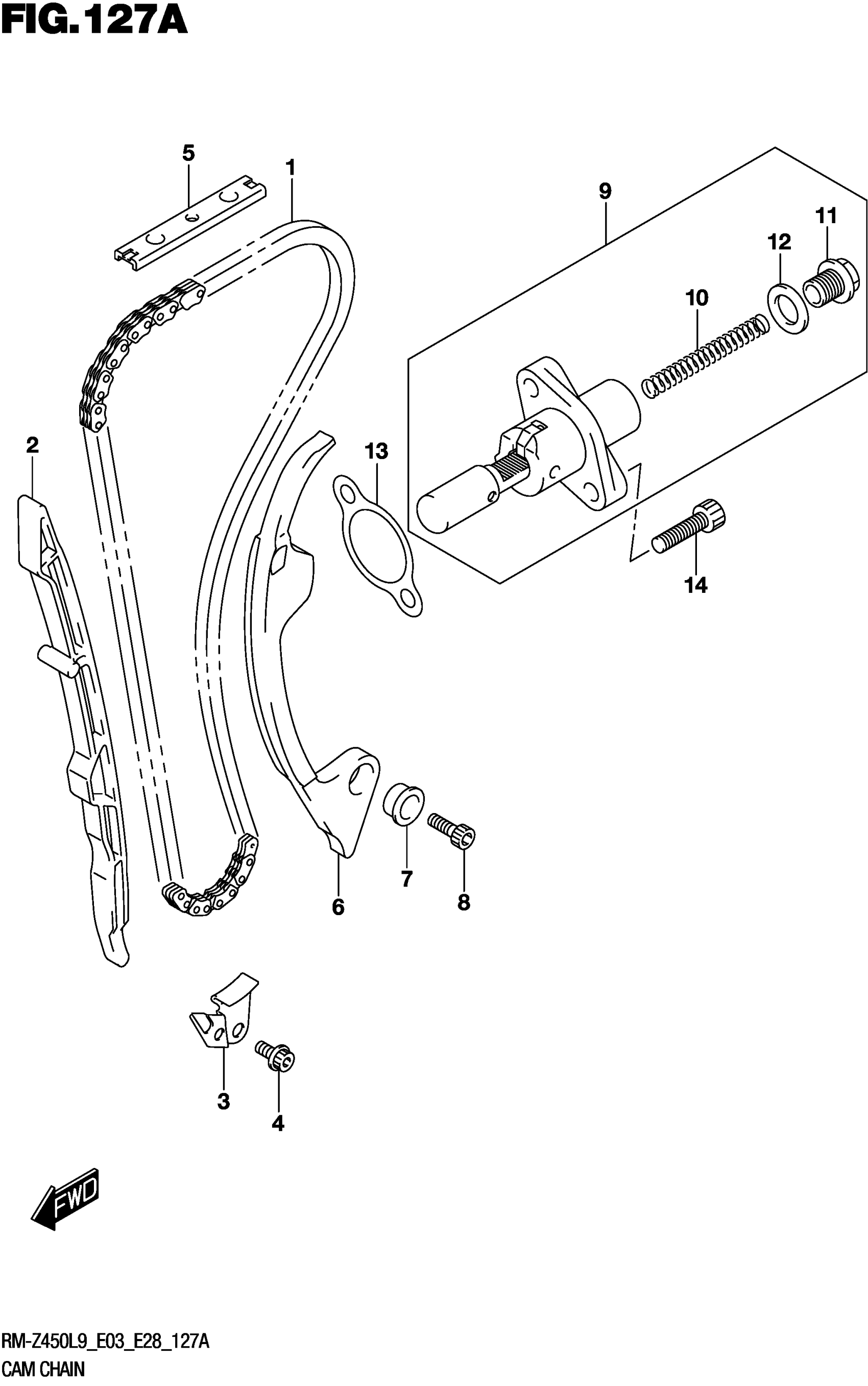 FIG.127A

5
1
9
11
12
10
2
13
14
7
8
6
3
4

FWD

RM-Z450L9_E03_E28_127A
CAM CHAIN