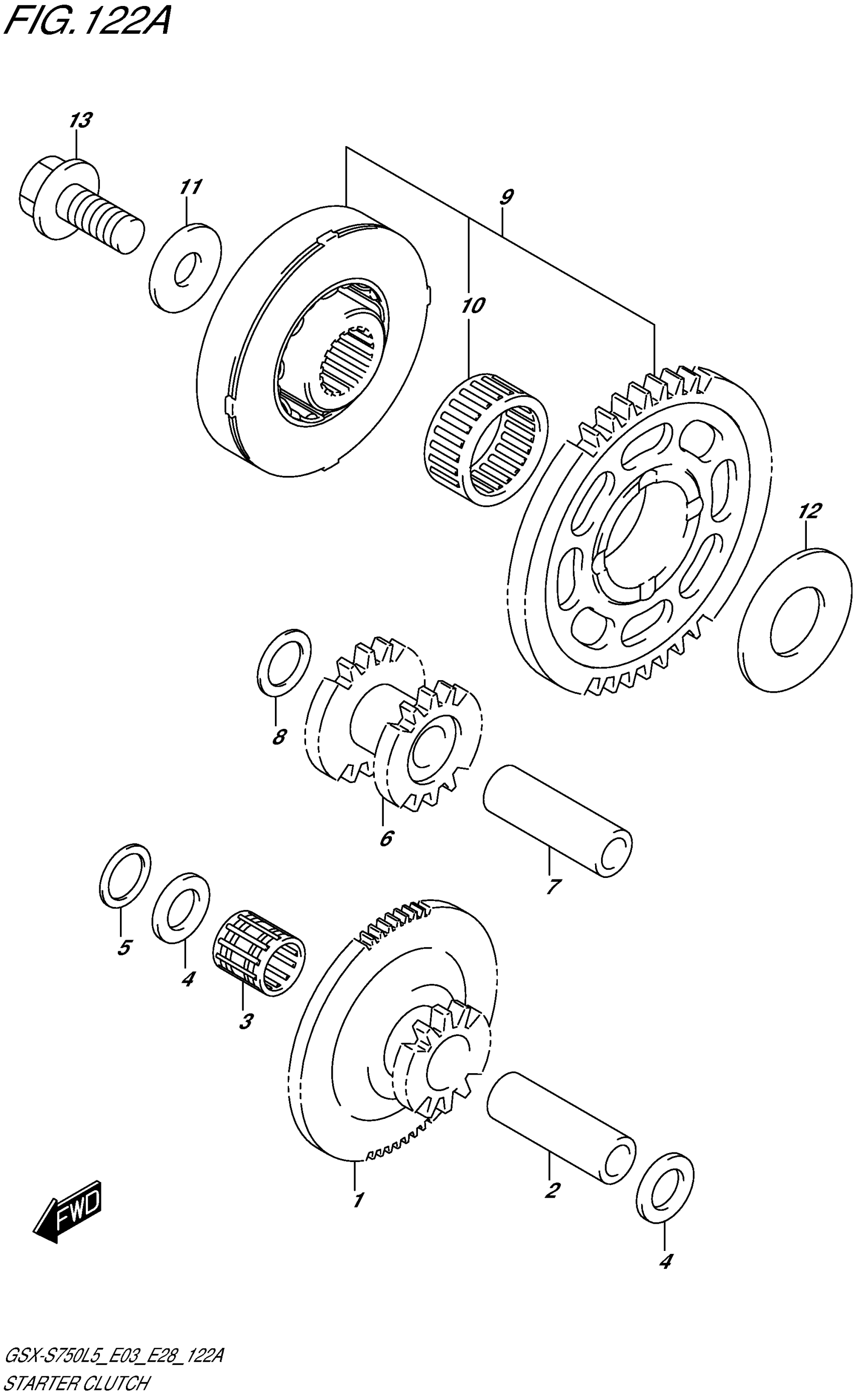 FIG. 122A

13

11

9

10

12

8

6

7

5

4

3

1

2

4

FWD

GSX-S750L5_E03_E28_122A
STARTER CLUTCH