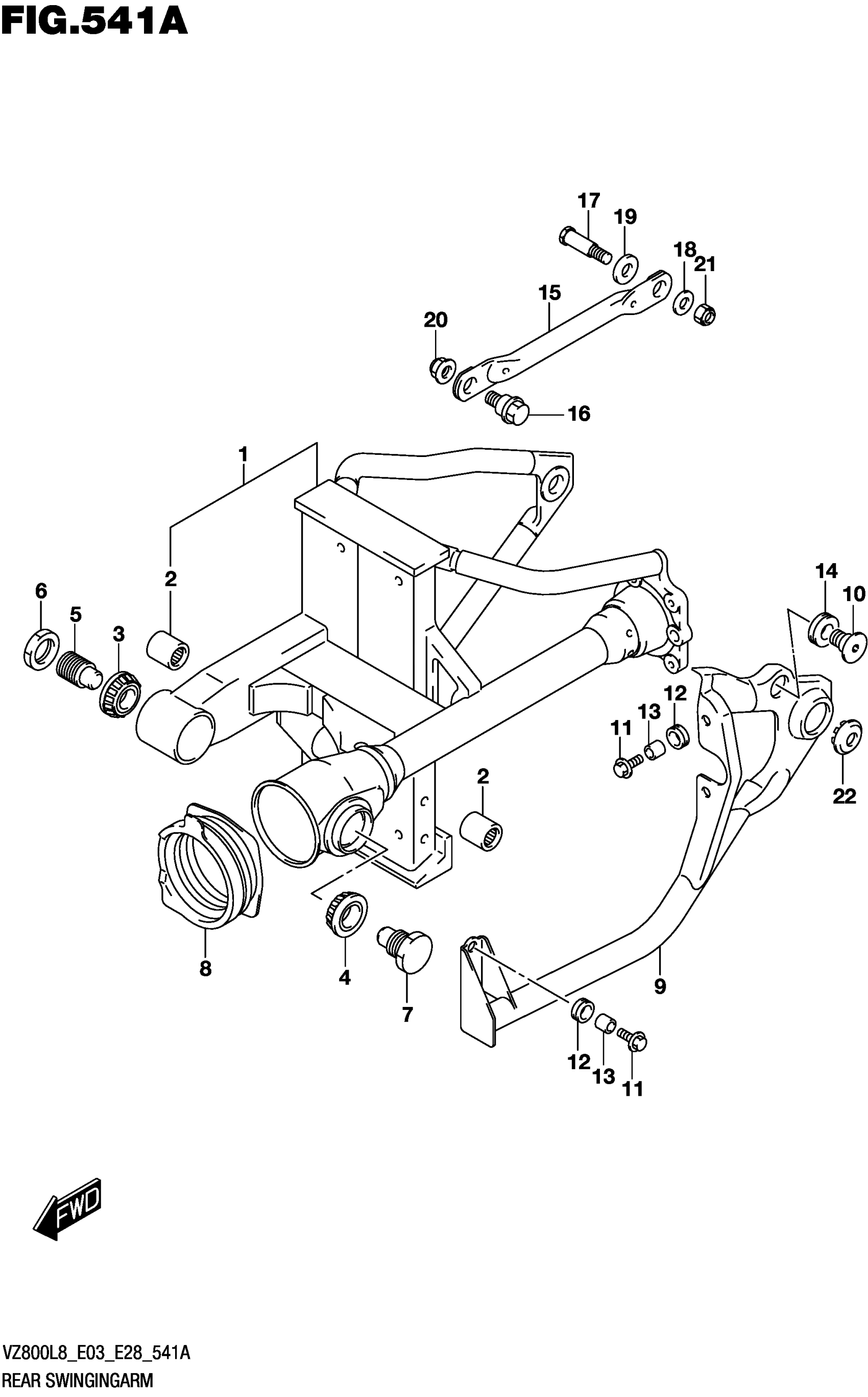 FIG.541A

17
19
18
21
15
20
16
1
2
6
5
3
14
10
12
13
11
22
2
8
4
7
9
12
13
11

FWD

VZ800L8_E03_E28_541A
REAR SWINGINGARM