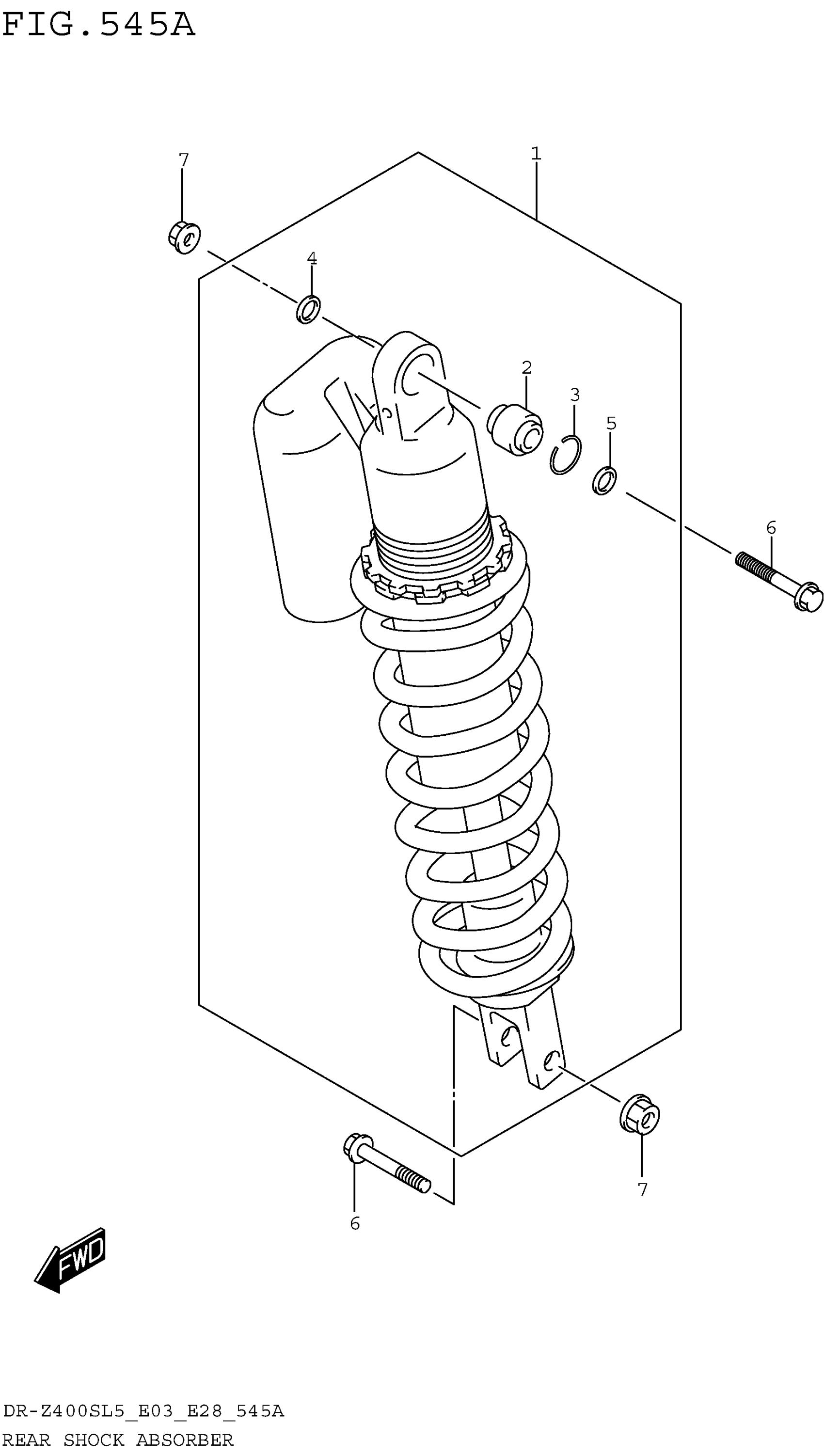 FIG.545A

7

1

4

2

3

5

6

7

6

FWD

DR-Z400SL5_E03_E28_545A
REAR SHOCK ABSORBER