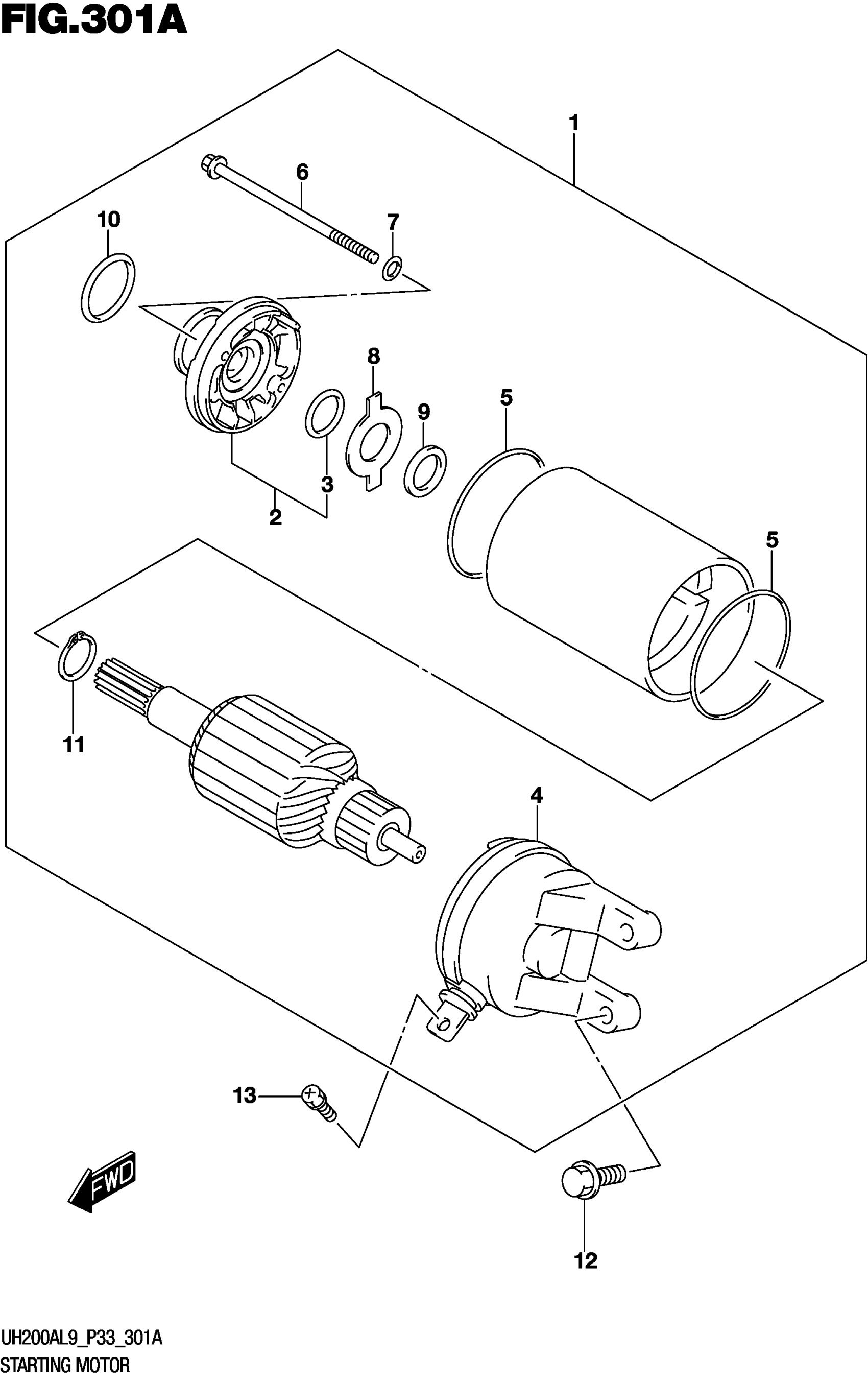 FIG.301A

1

6

10

7

8

5

9

3

2

5

11

4

13

FWD

12

UH200AL9_P33_301A
STARTING MOTOR