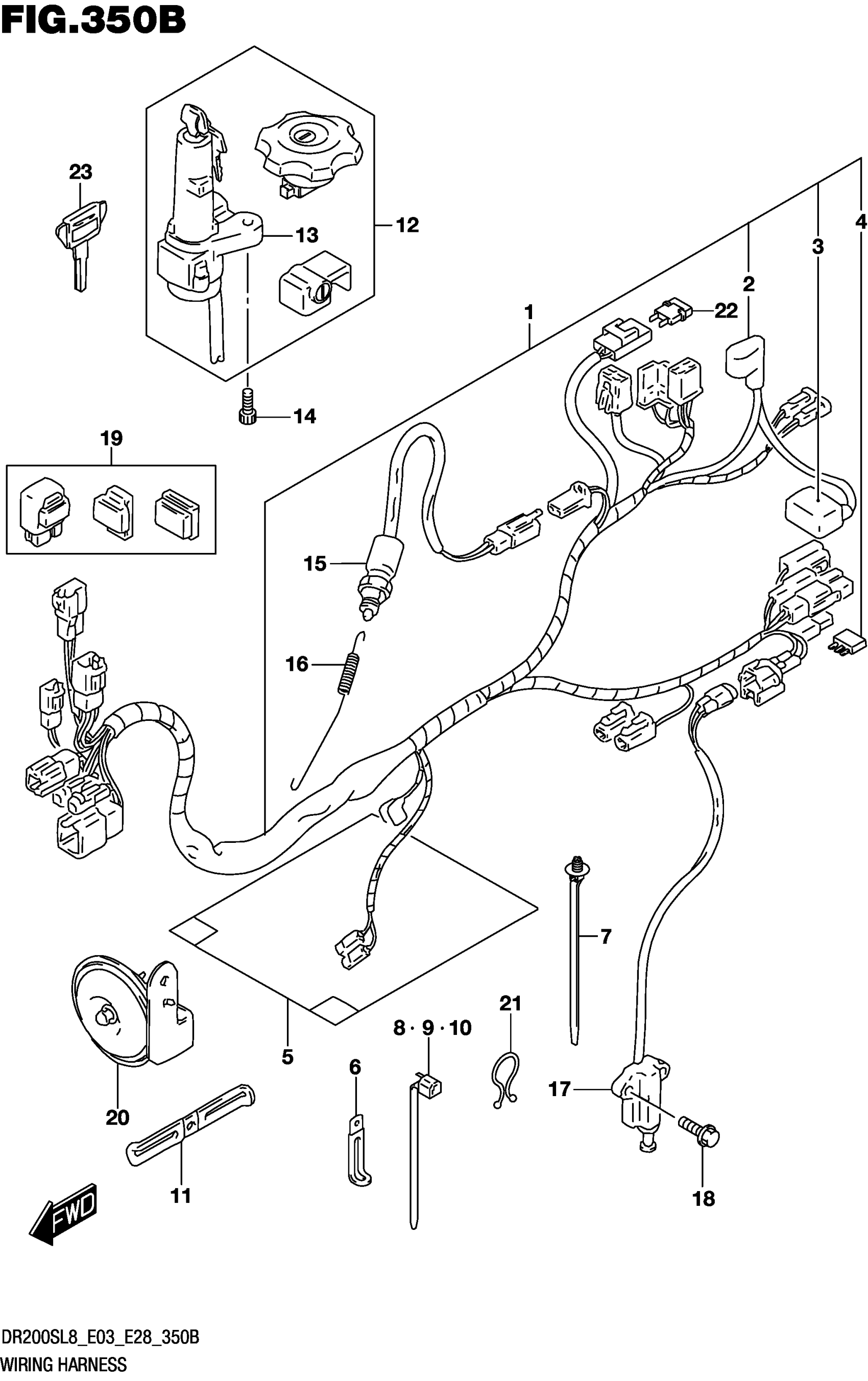 FIG.350B

23

13

12

4

3

2

1

22

14

19

15

16

7

21

8 · 9 · 10

5

6

17

20

11

18

FWD

DR200SL8_E03_E28_350B

WIRING HARNESS