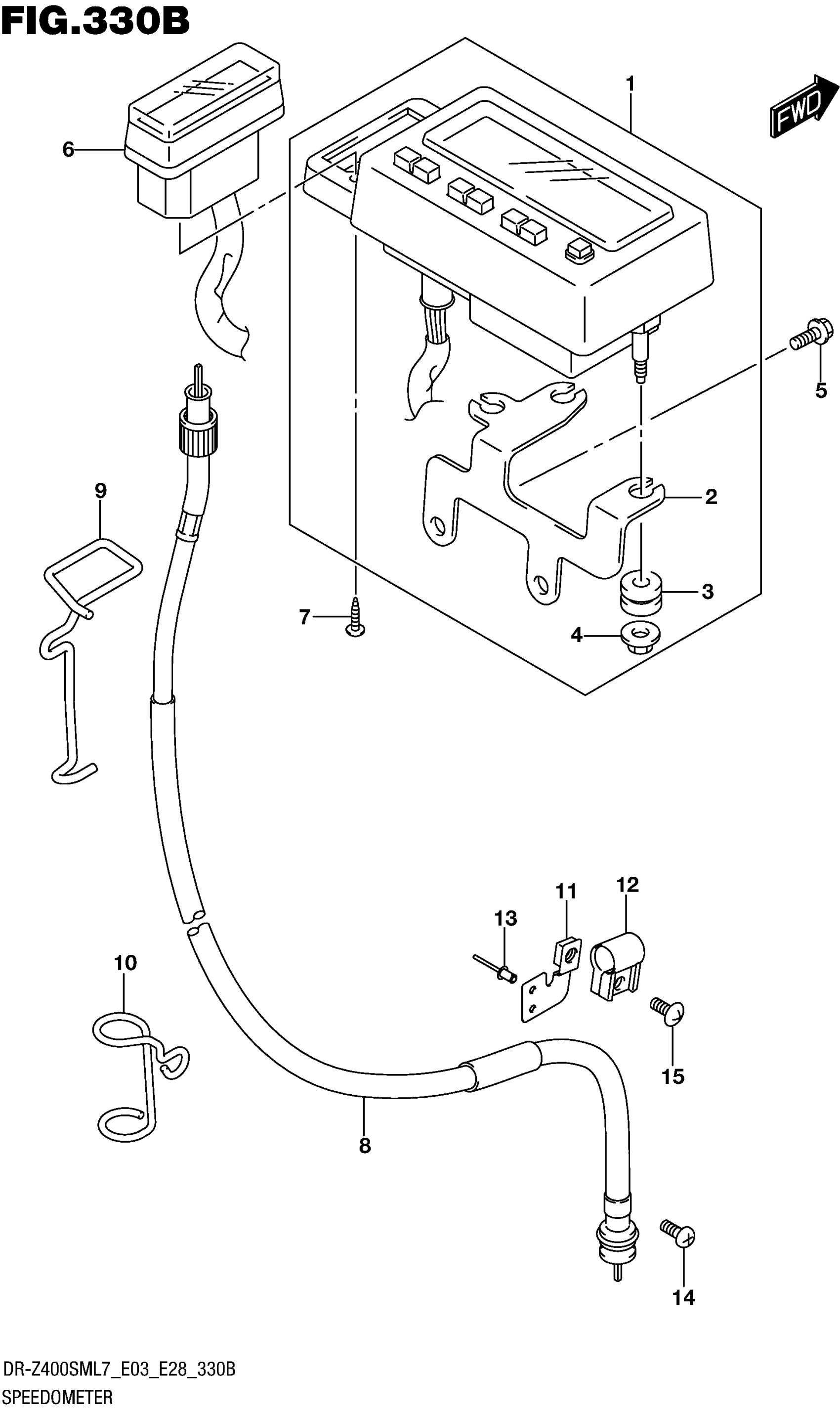 FIG.330B

FWD

1
6
5
2
9
3
7
4
11
12
13
10
15
8
14

DR-Z400SML7_E03_E28_330B
SPEEDOMETER