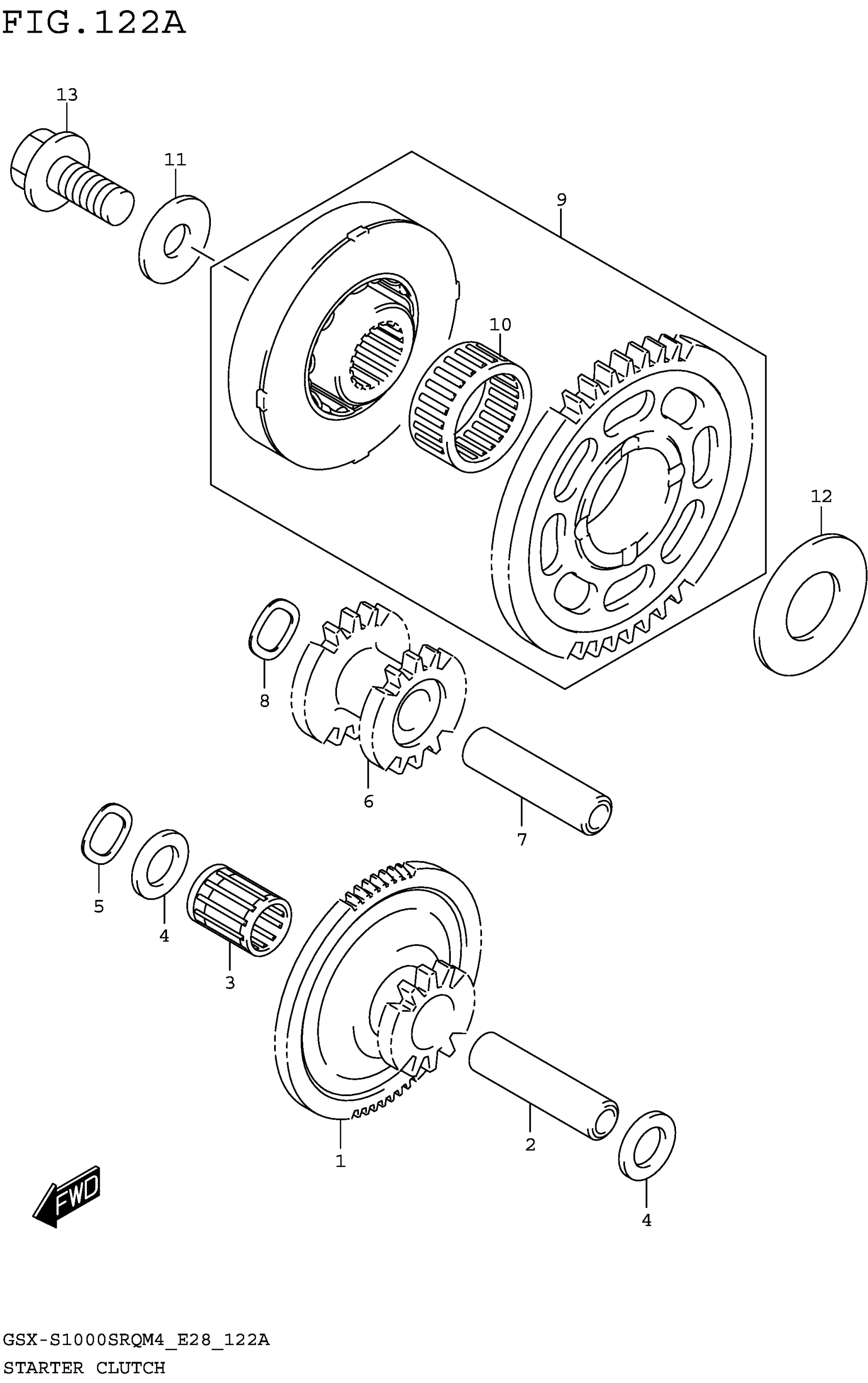 FIG.122A

13

11

9

10

12

8

6

7

5

4

3

1

2

4

FWD

GSX-S1000SRQM4_E28_122A
STARTER CLUTCH