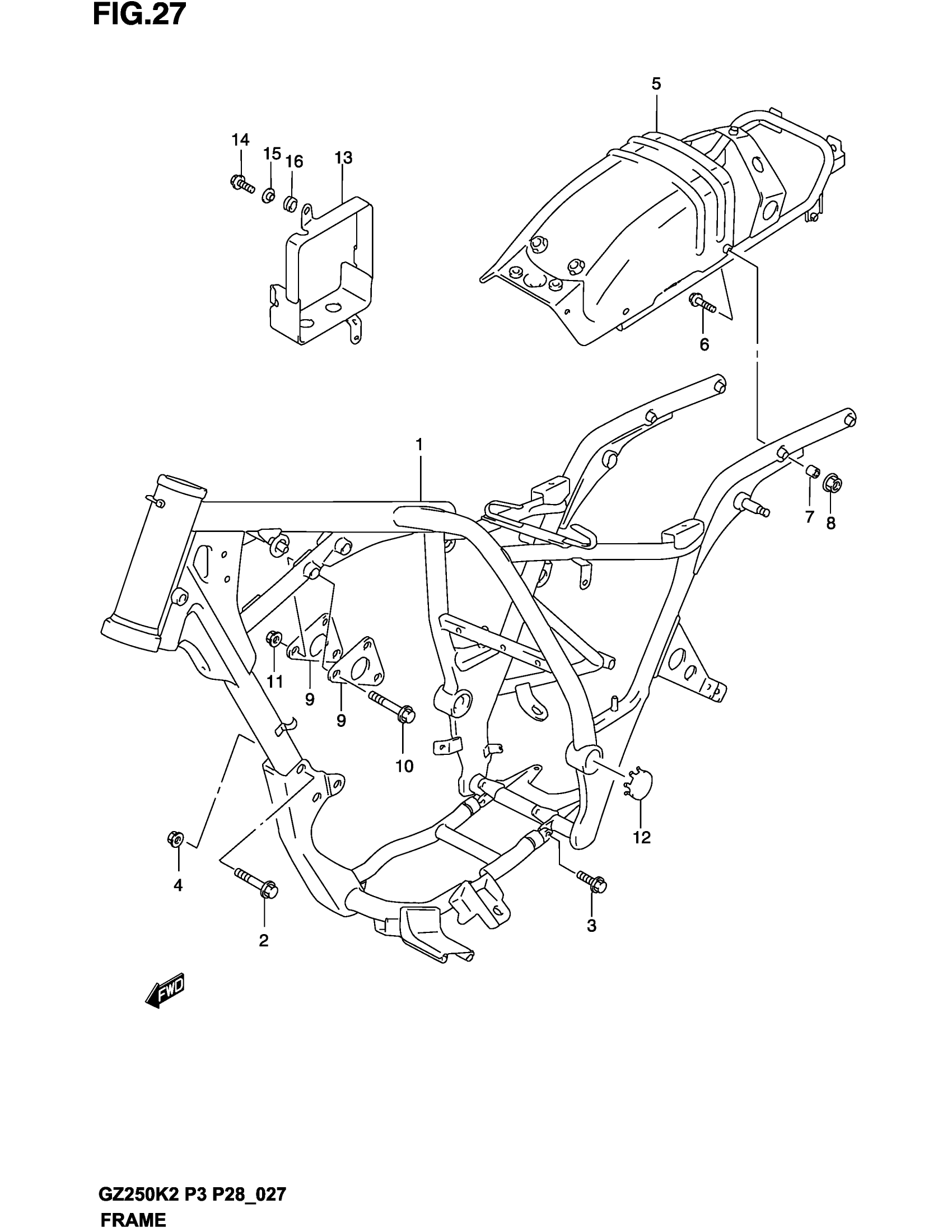 FIG.27

5
14
15
16
13
6
1
7
8
11
9
9
10
12
4
2
3
FWD

GZ250K2 P3 P28_027
FRAME