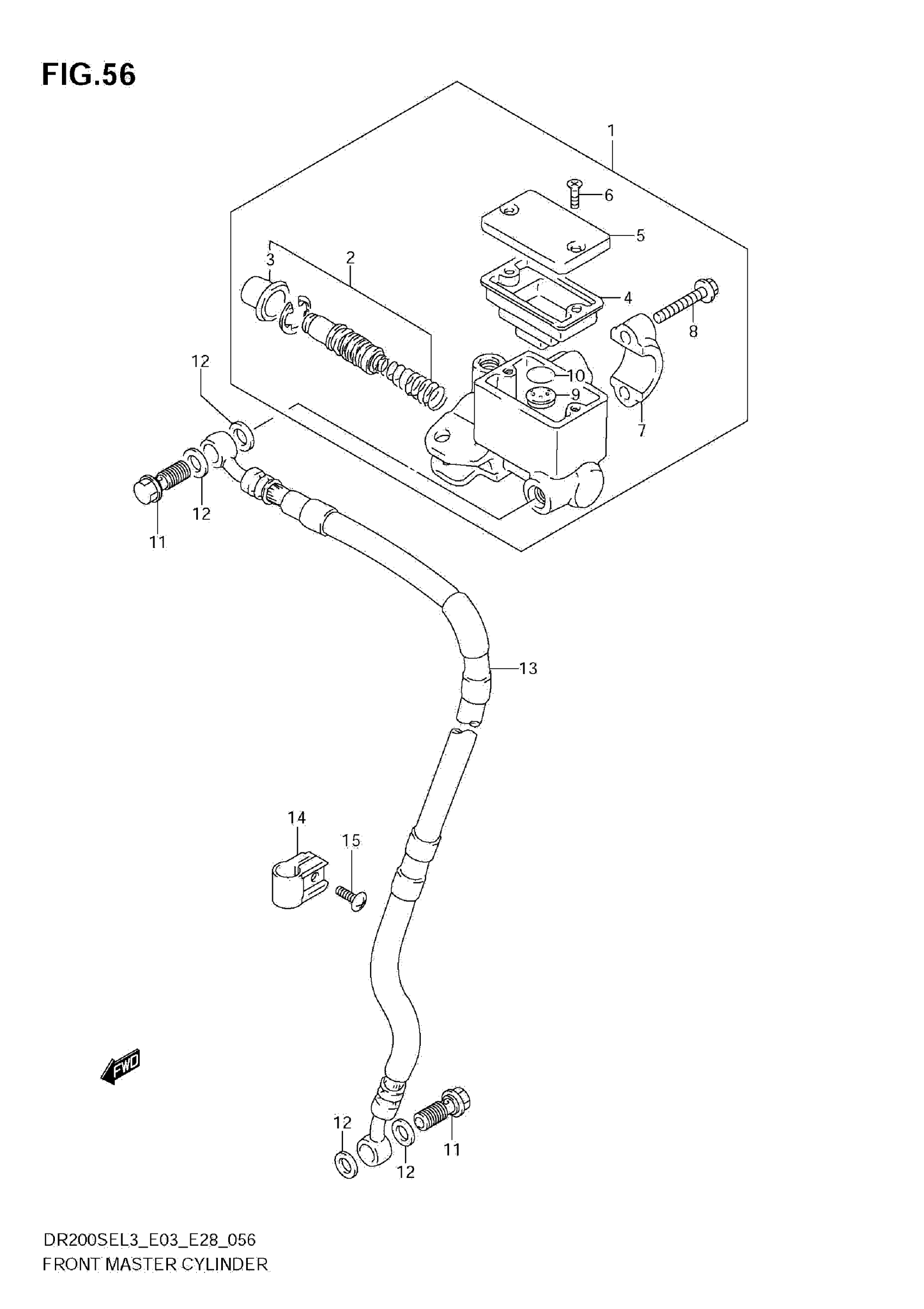 FIG.56

1
6
5
3
2
4
8
12
10
9
7
12
11
13
14
15
FWD
12
11
12

DR200SEL3_E03_E28_056
FRONT MASTER CYLINDER