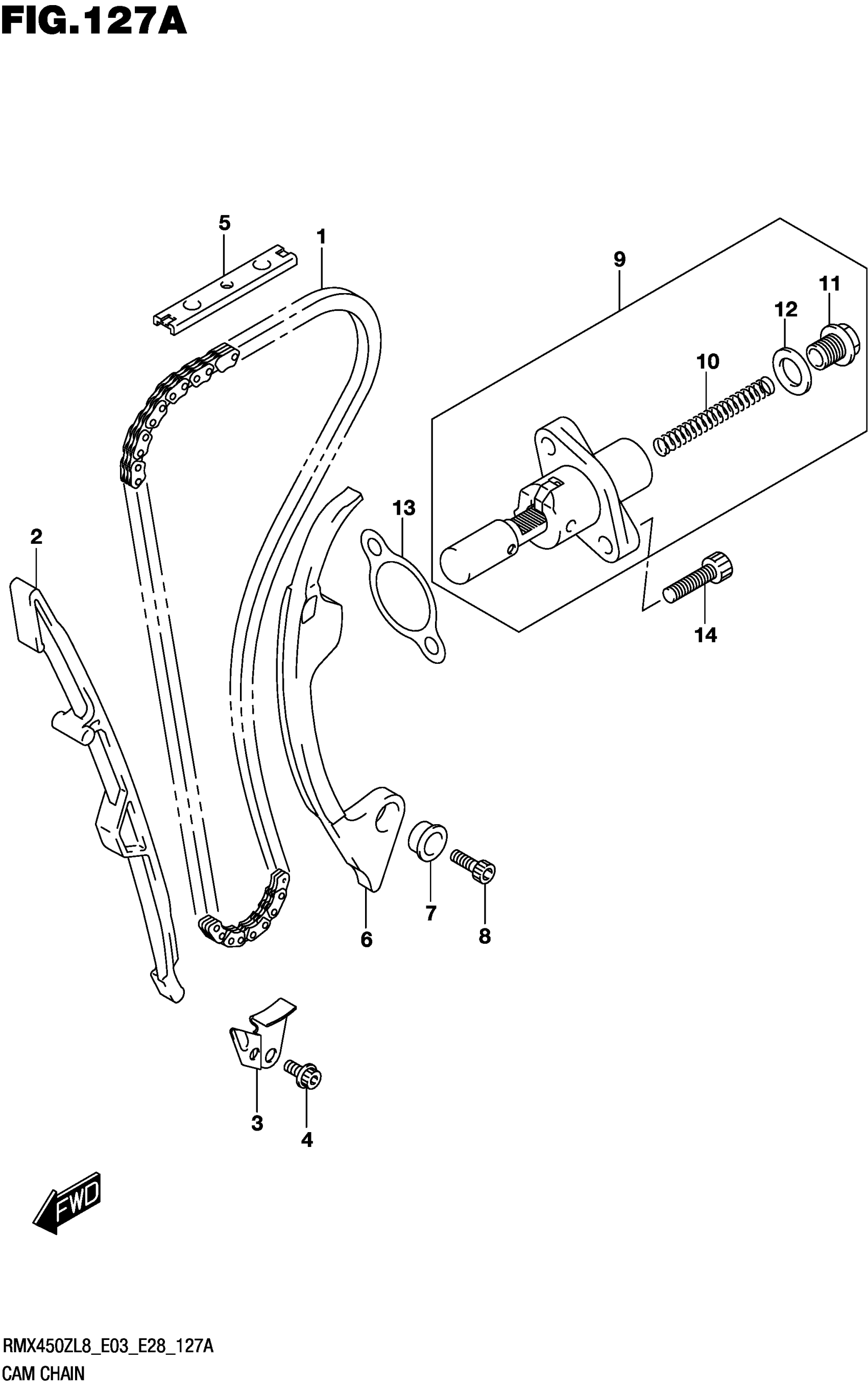 FIG.127A

5
1
9
11
12
10
13
2
14
7
8
6
3
4
FWD

RMX450ZL8_E03_E28_127A
CAM CHAIN