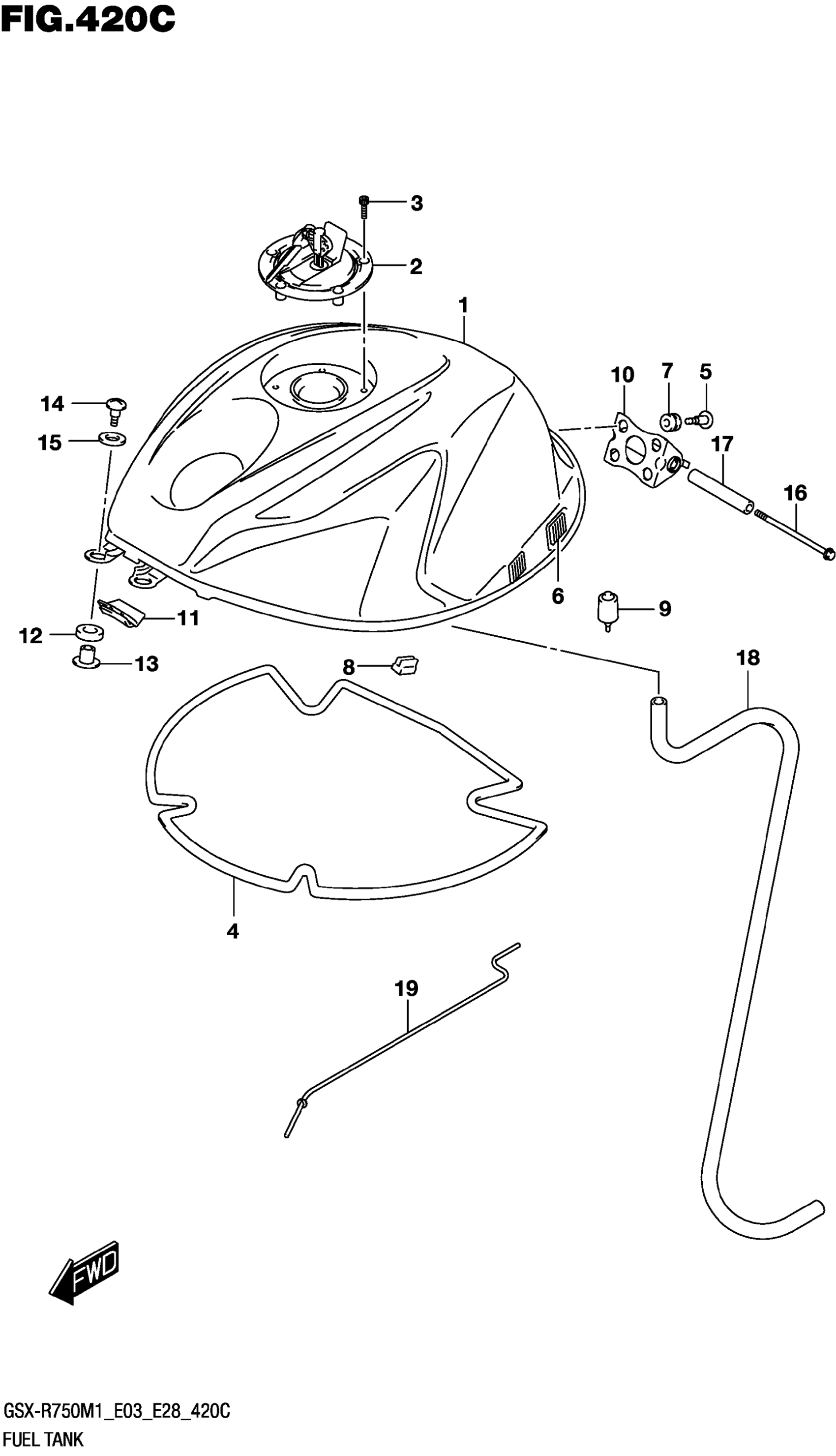 FIG.420C

3
2
1
10
7
5
14
15
17
16
6
9
11
12
13
8
18
4
19
FWD

GSX-R750M1_E03_E28_420C
FUEL TANK