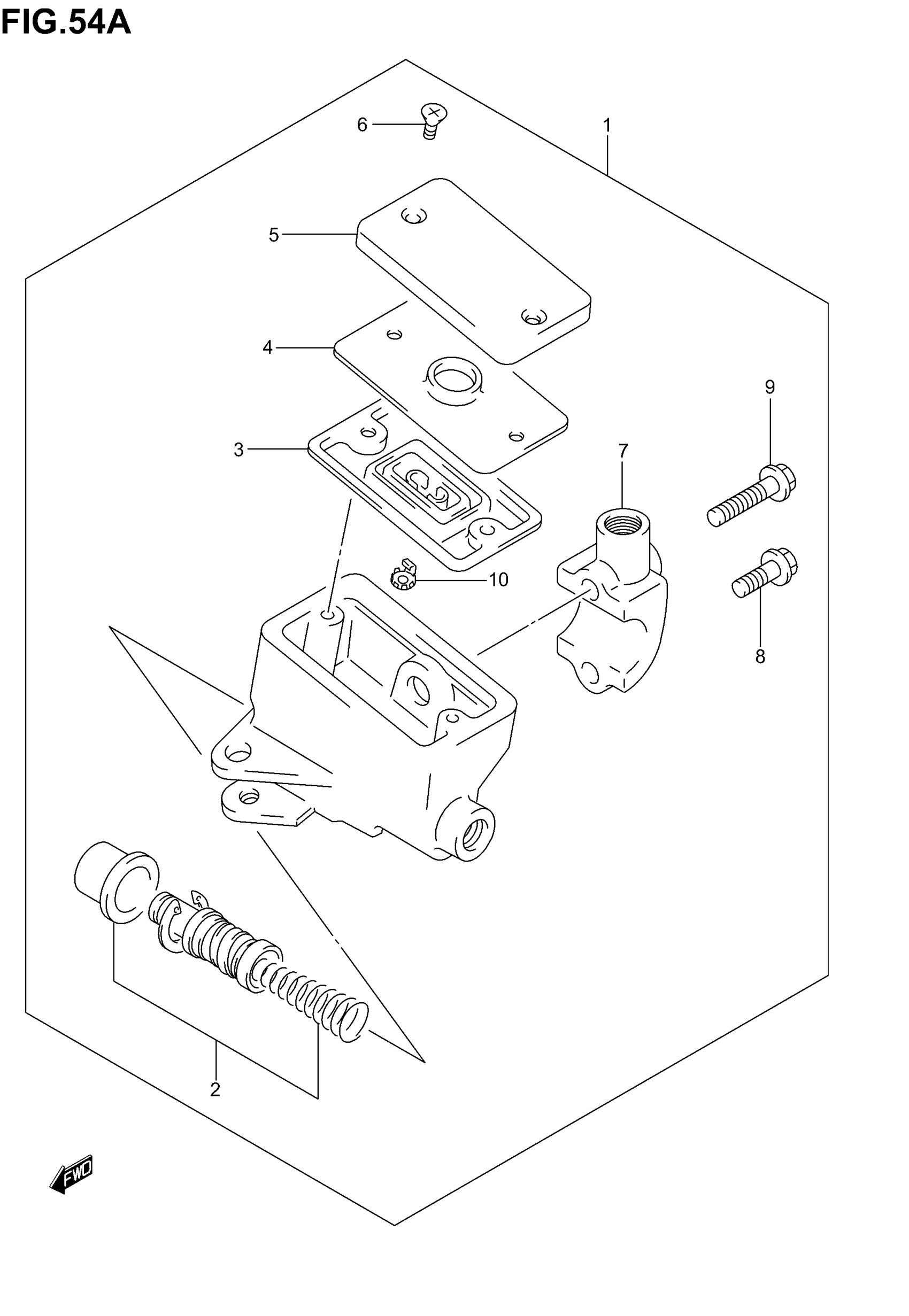 FIG.54A

6
1
5
4
9
3
7
10
8
2
FWD