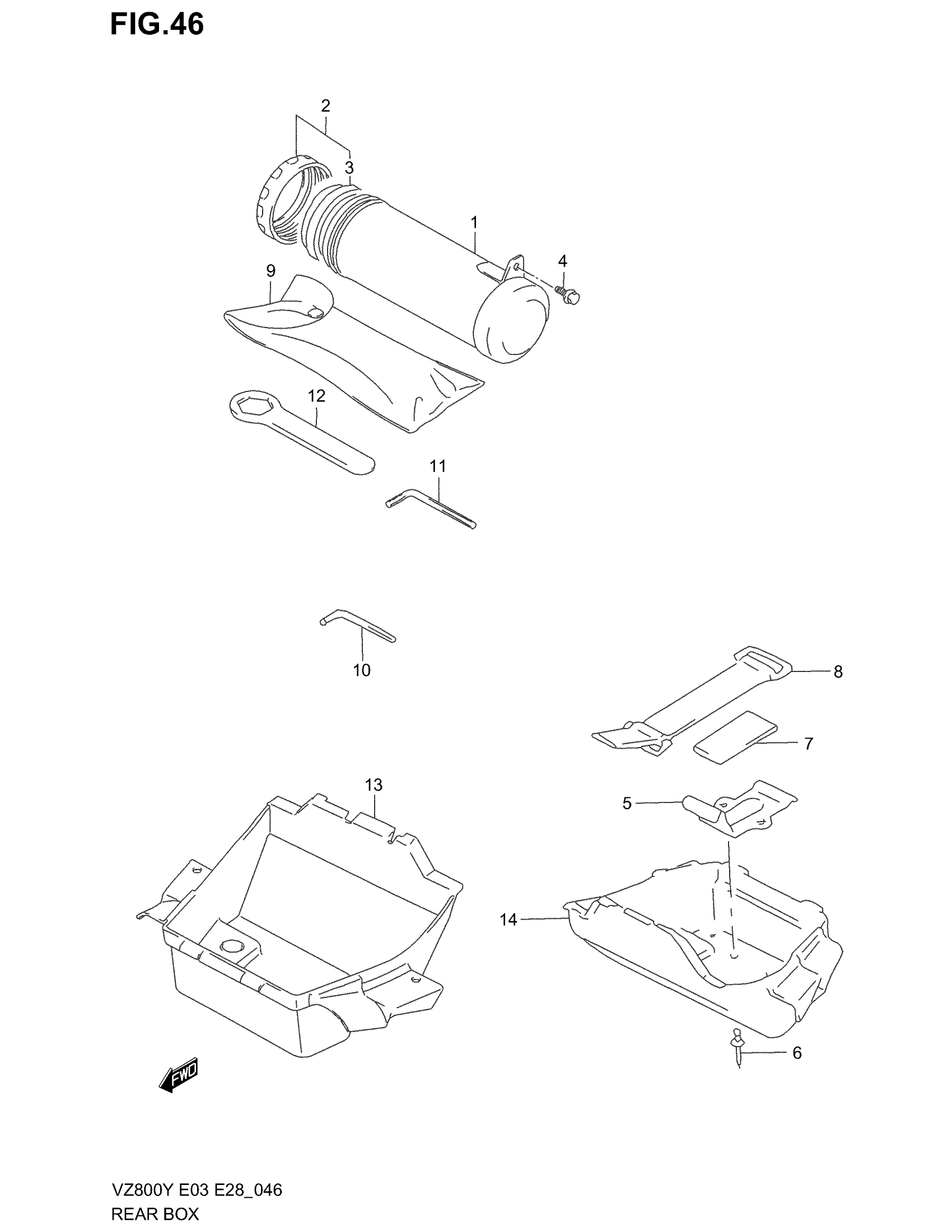 FIG.46

2
3
1
4
9
12
11
10
8
7
13
5
14
6
FWD

VZ800Y E03 E28_046
REAR BOX