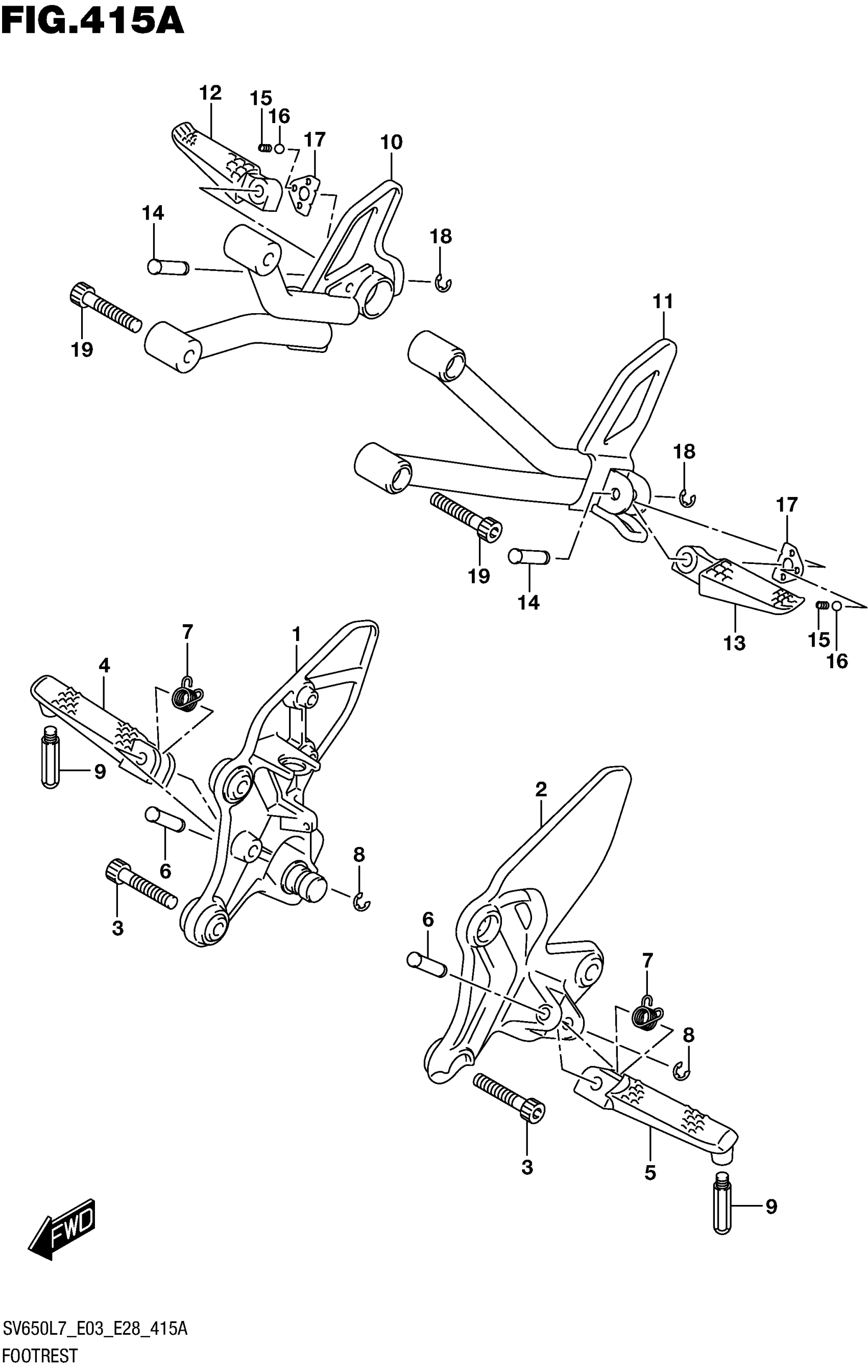 FIG.415A

12
15
16
17
10
14
18
19
11
18
17
19
14
13
15
16
7
1
4
9
6
8
3
2
6
7
8
3
5
9
FWD

SV650L7_E03_E28_415A
FOOTREST