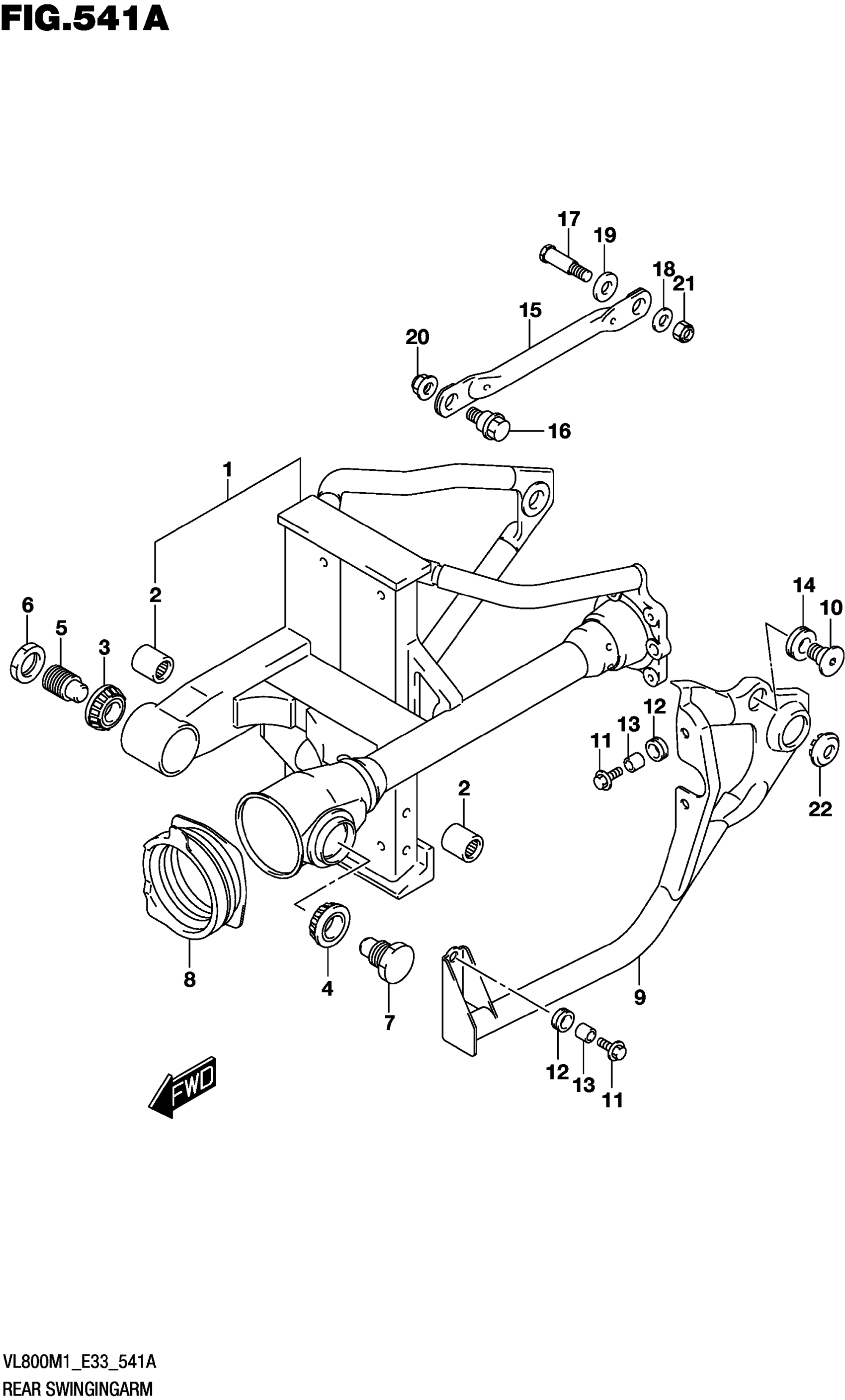 FIG.541A

17
19
18
21
15
20
16

1
2
6
5
3
14
10
12
13
11
22
2
8
4
7
9
12
13
11

FWD

VL800M1_E33_541A
REAR SWINGINGARM