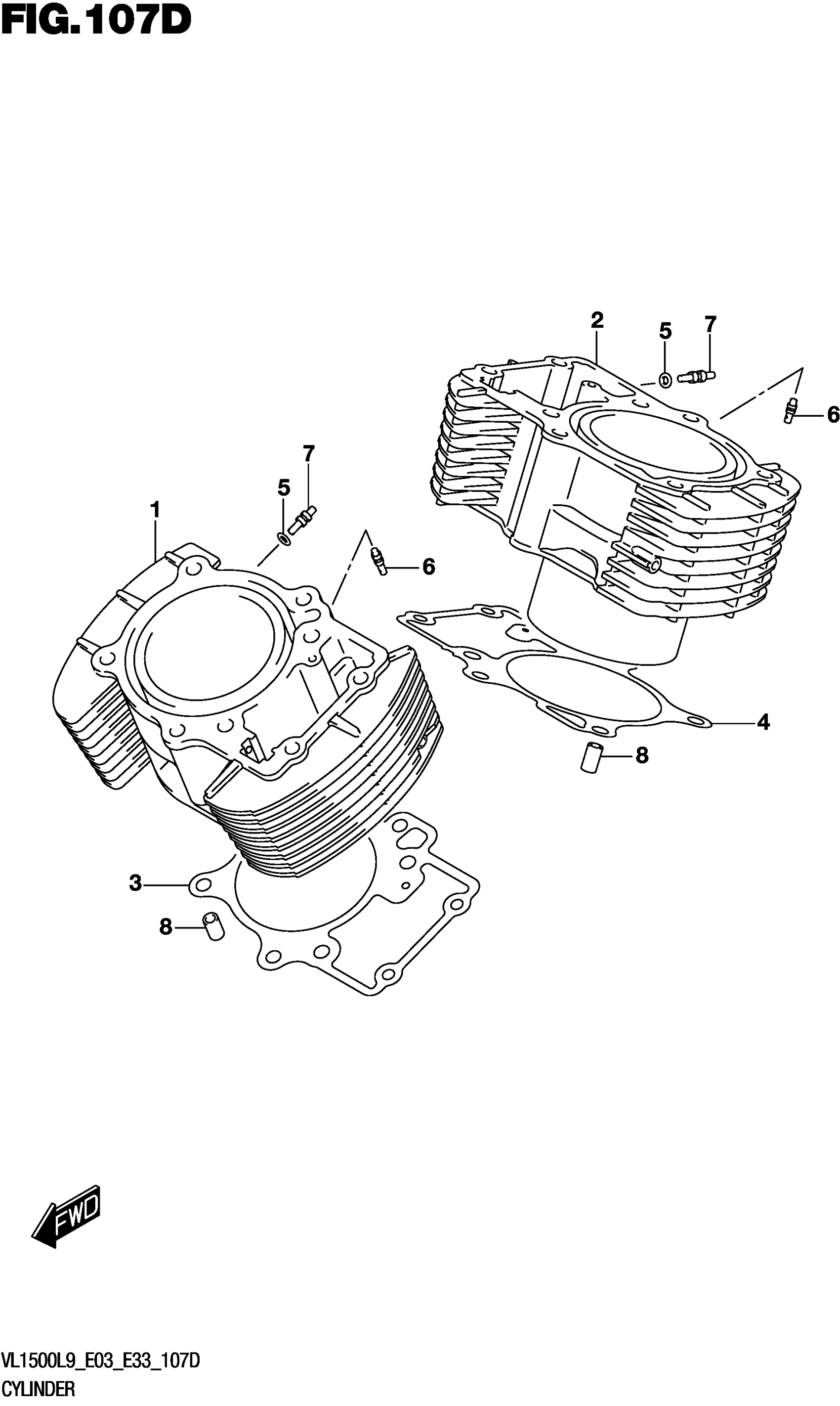 FIG.107D

2
5
7
6
7
5
1
6
4
8
3
8

FWD

VL1500L9_E03_E33_107D
CYLINDER