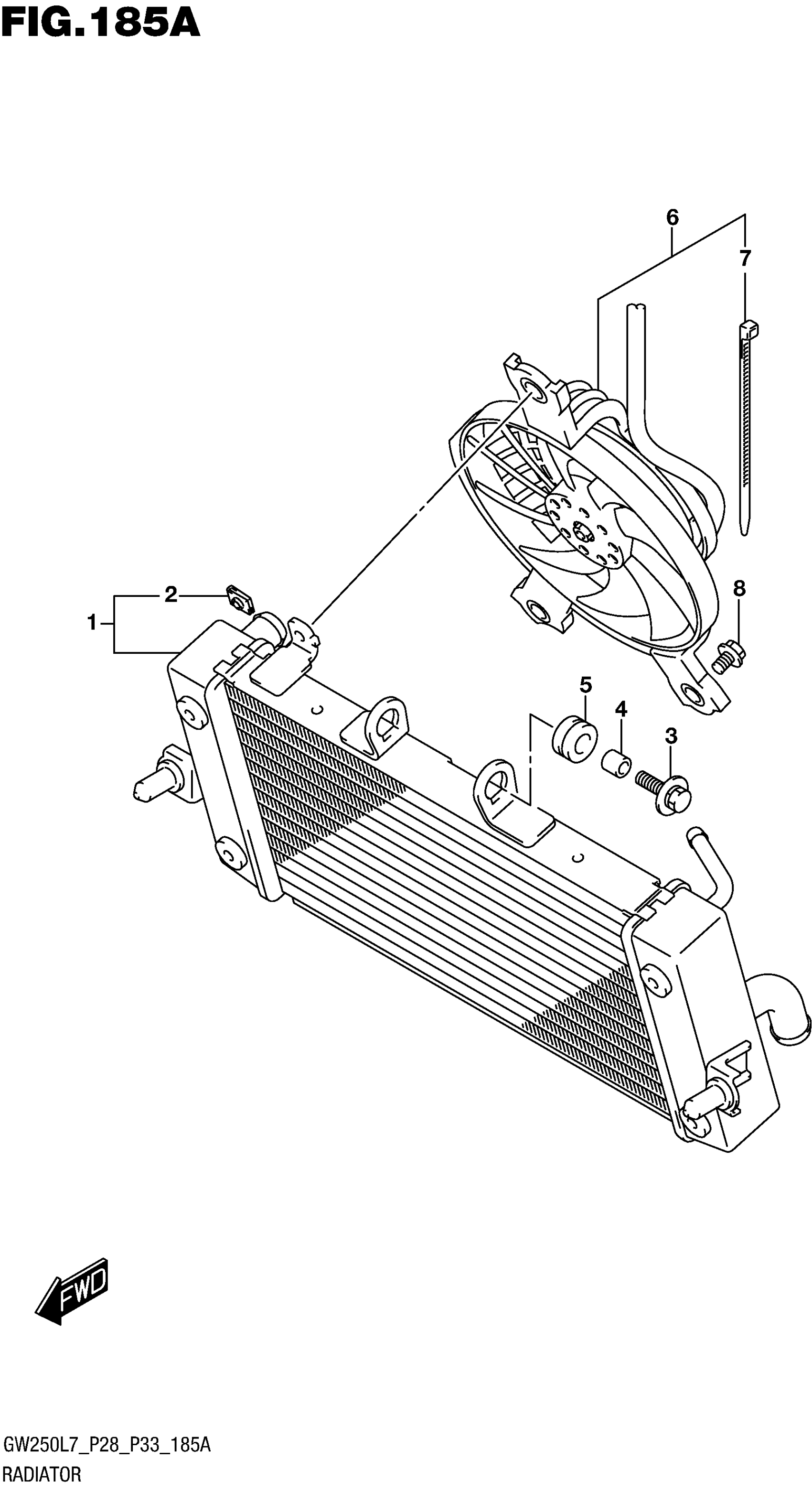 FIG.185A

6
7
2
1
8
5
4
3

FWD

GW250L7_P28_P33_185A
RADIATOR