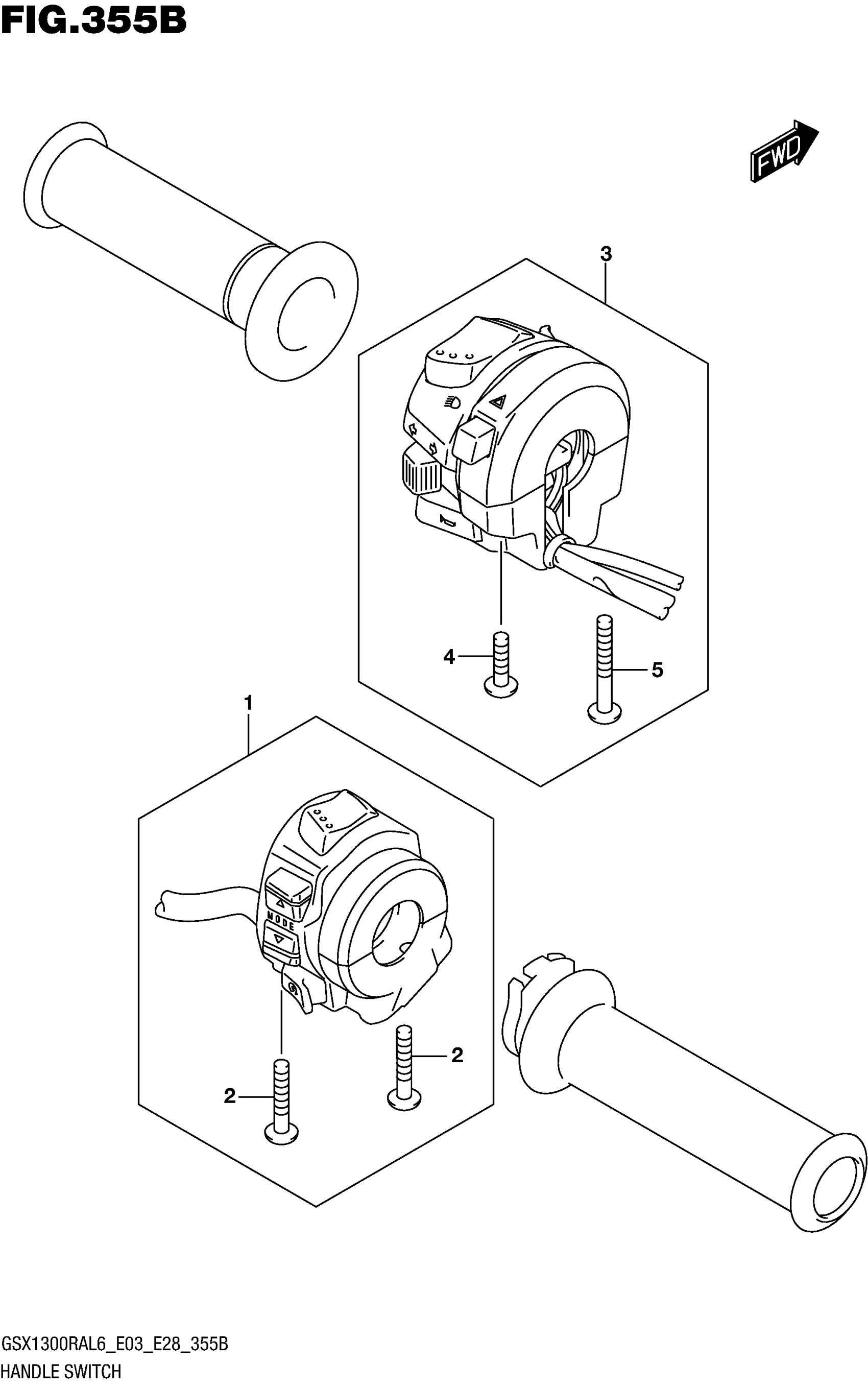 FIG.355B

FWD

3

4

5

1

MODE

2

2

GSX1300RAL6_E03_E28_355B
HANDLE SWITCH