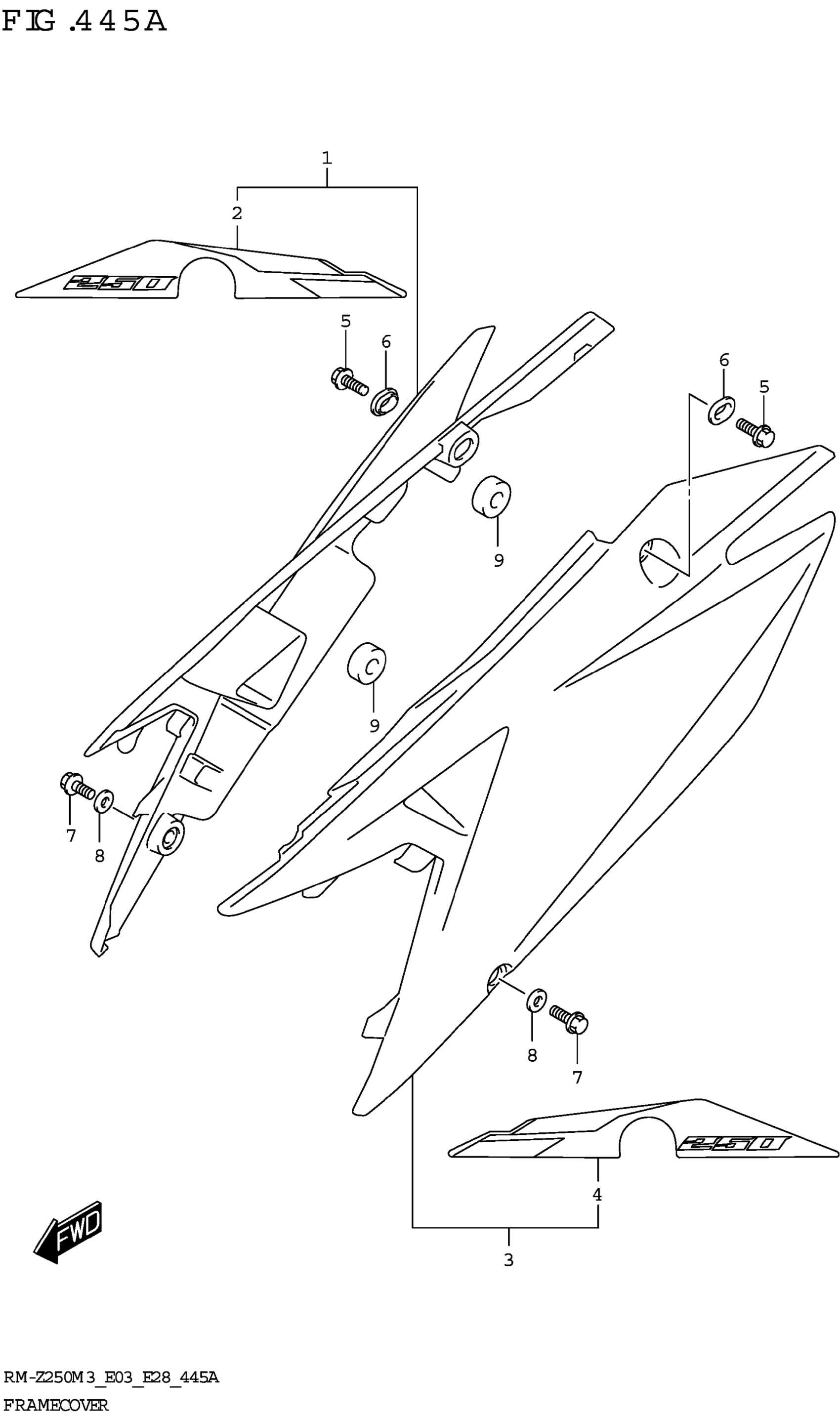 FIG.445A

1
2
250
5
6
6
5
9
9
7
8
8
7
250
4
3
FWD

RM-Z250M3_E03_E28_445A
FRAMECOVER