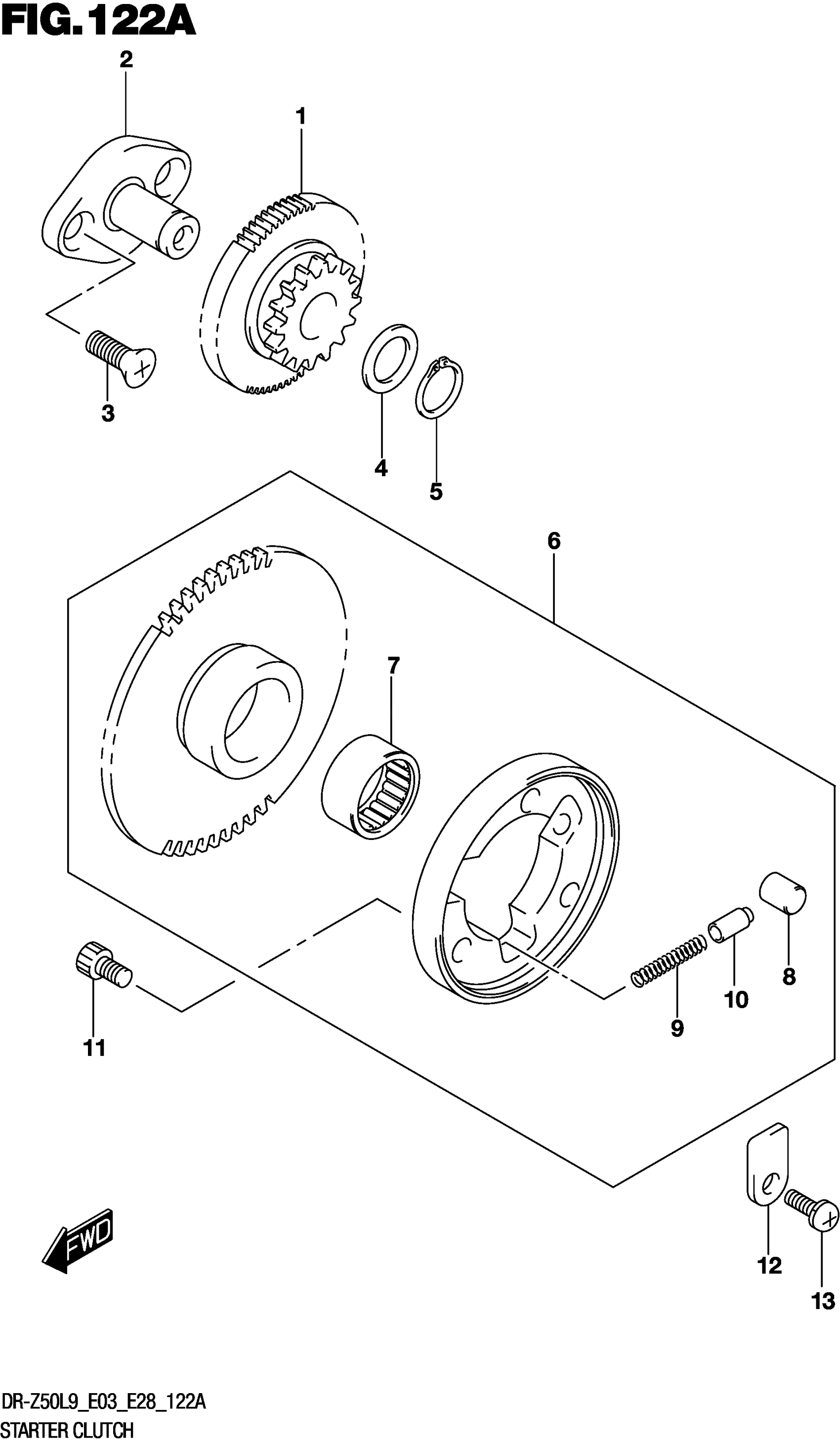 FIG.122A

2

1

3

4

5

6

7

8

10

9

11

12

13

FWD

DR-Z50L9_E03_E28_122A
STARTER CLUTCH