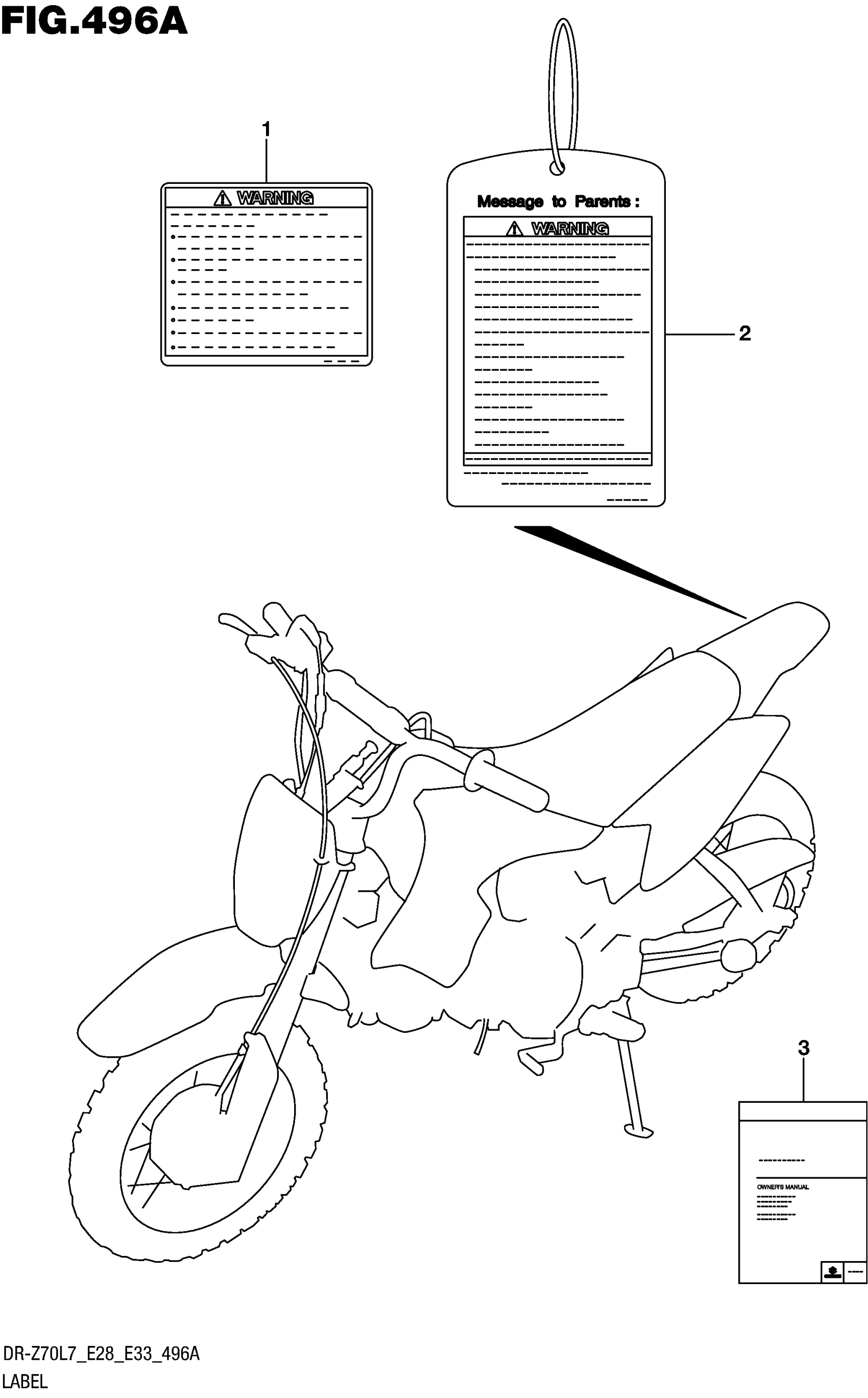 FIG.496A

1

WARNING

Message to Parents :

WARNING

2

3

OWNER'S MANUAL

DR-Z70L7_E28_E33_496A
LABEL