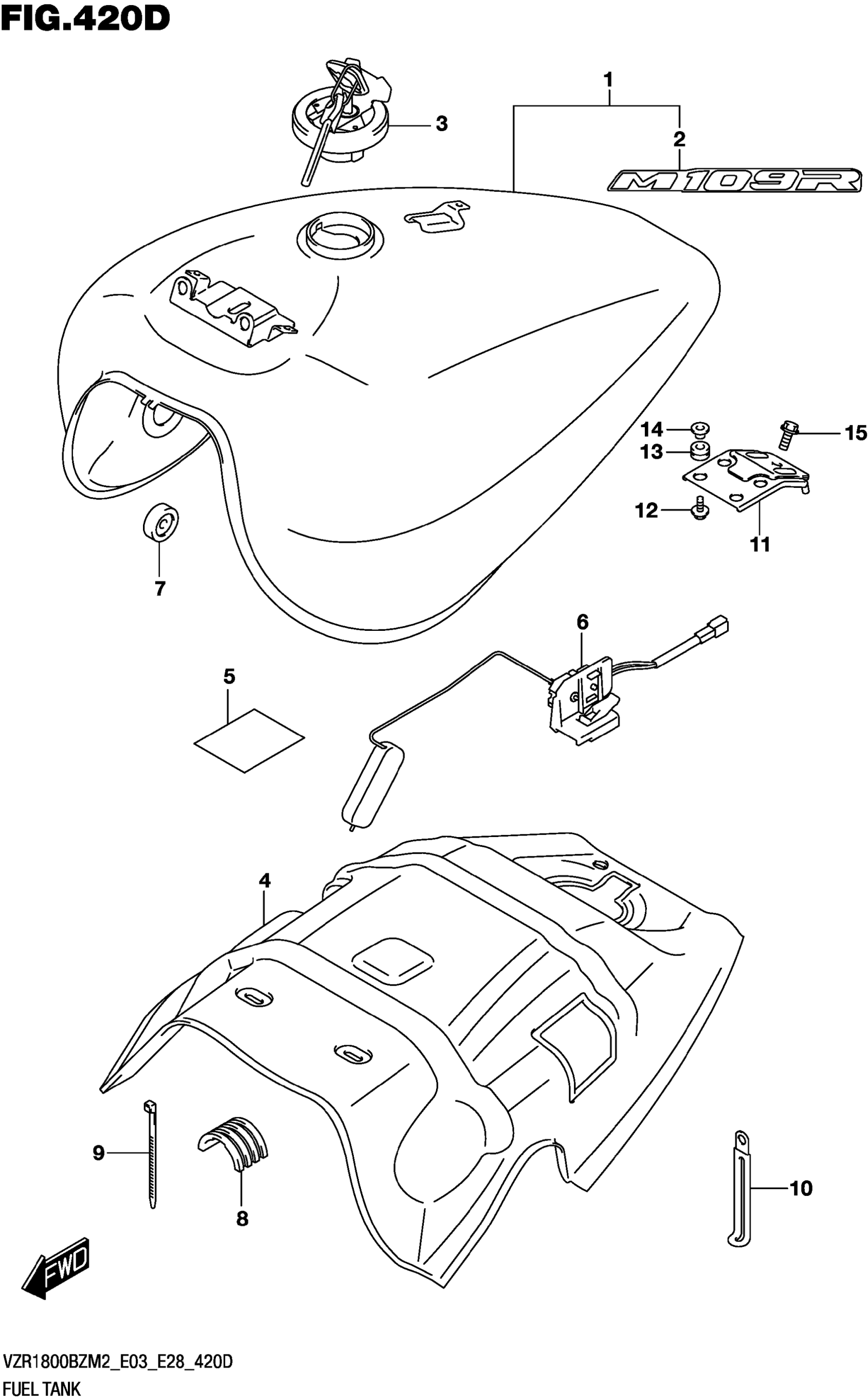 FIG.420D

1
2
M109R
3
14
13
15
12
11
7
6
5
4
9
8
10
FWD

VZR1800BZM2_E03_E28_420D
FUEL TANK