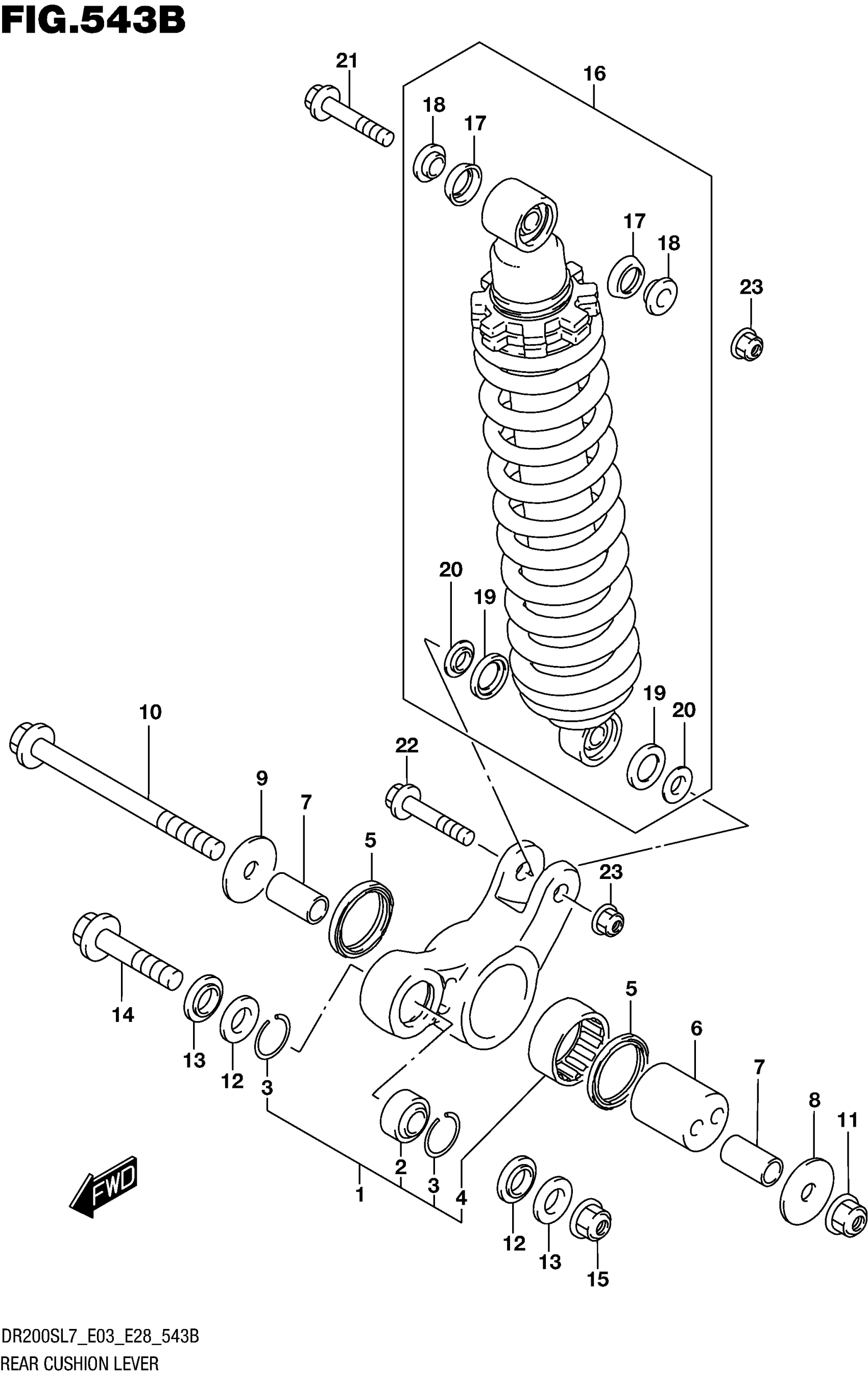 FIG.543B

21
16
18
17
17
18
23
20
19
19
20
10
22
9
7
5
23
14
13
12
3
5
6
7
8
11
2
3
1
4
12
13
15
FWD

DR200SL7_E03_E28_543B
REAR CUSHION LEVER