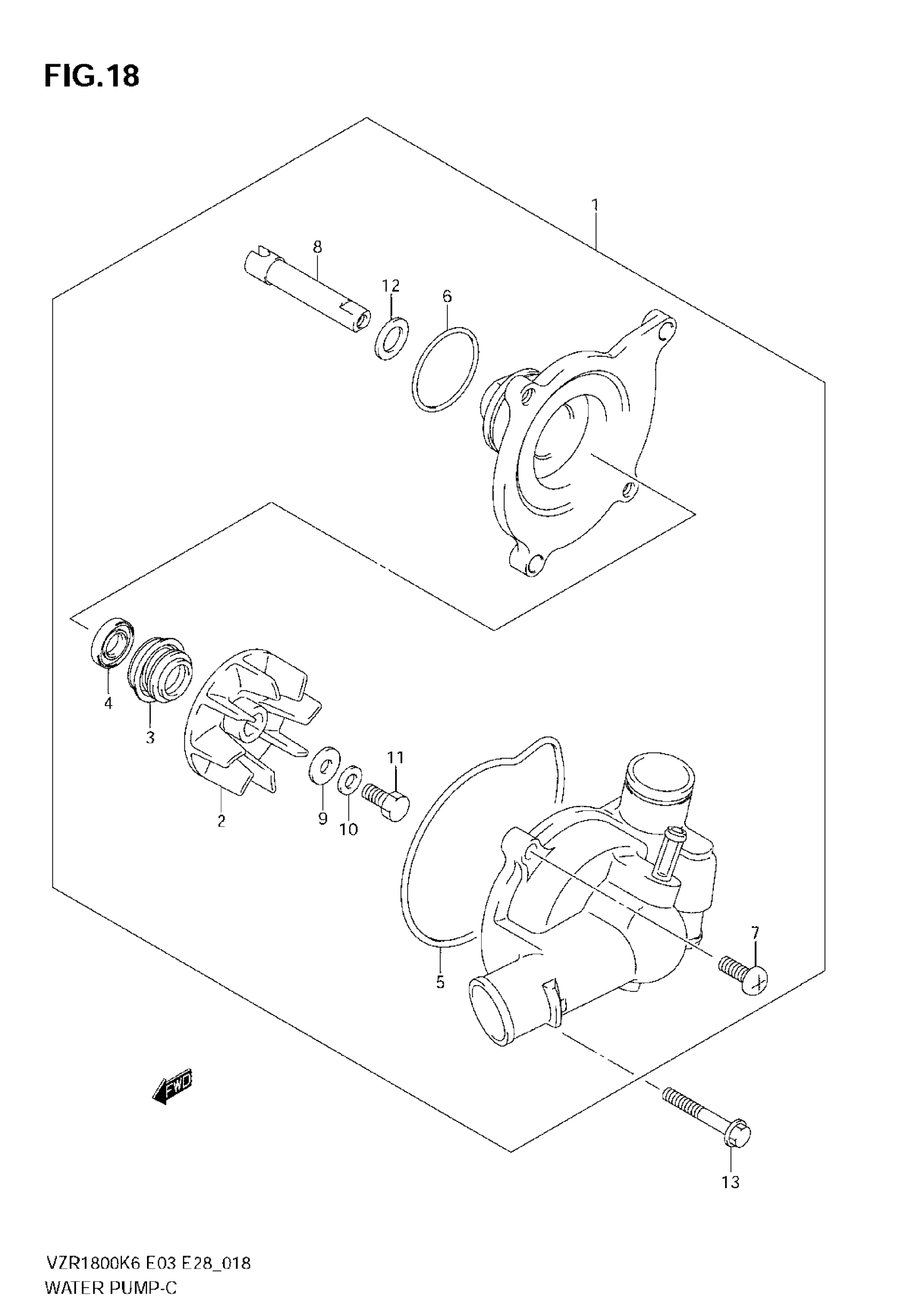 FIG.18

1

8

12

6

4

3

2

9

10

11

5

7

FWD

13

VZR1800K6 E03 E28_018
WATER PUMP-C