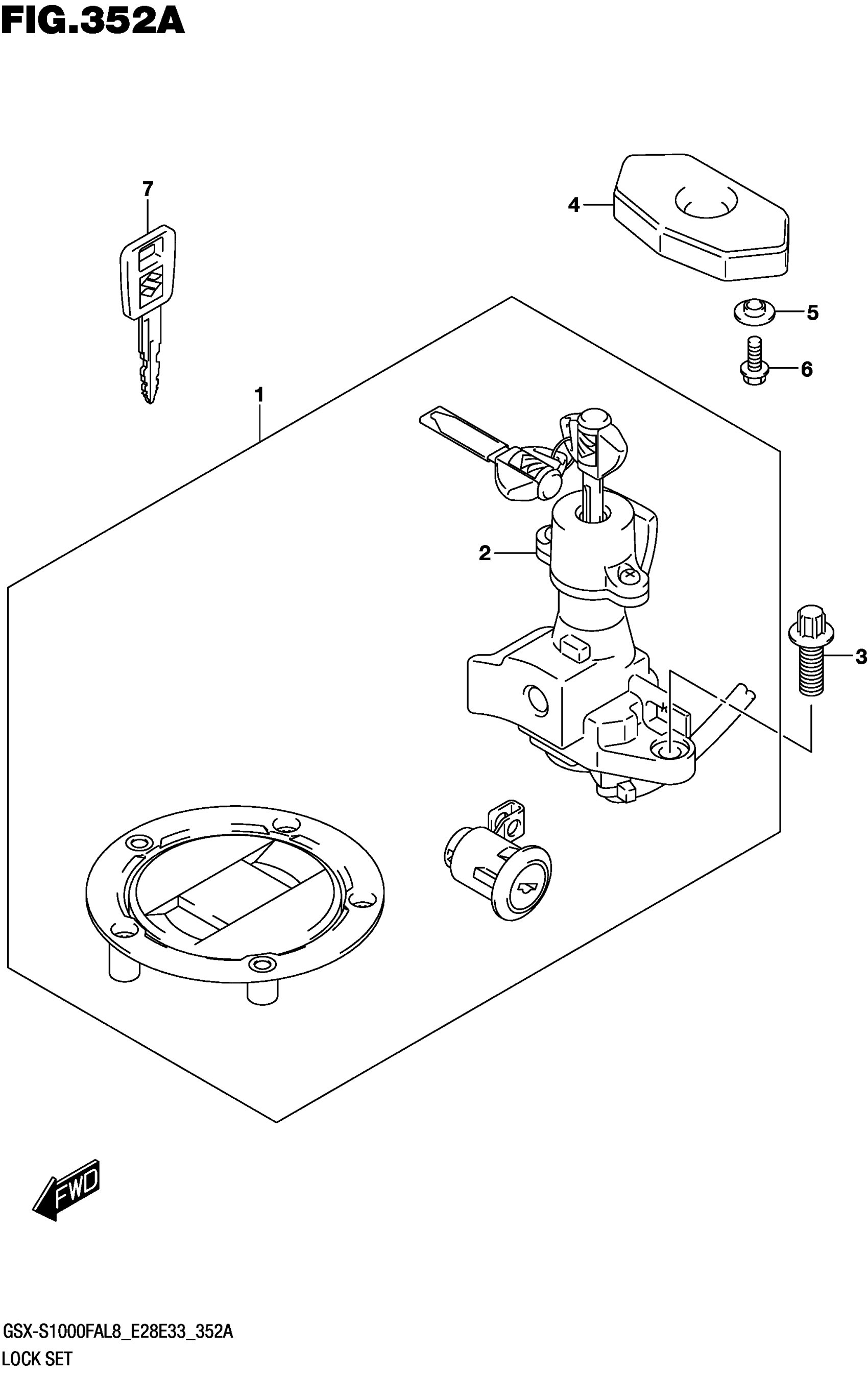 FIG.352A

7

4

5

6

1

2

3

FWD

GSX-S1000FAL8_E28E33_352A
LOCK SET