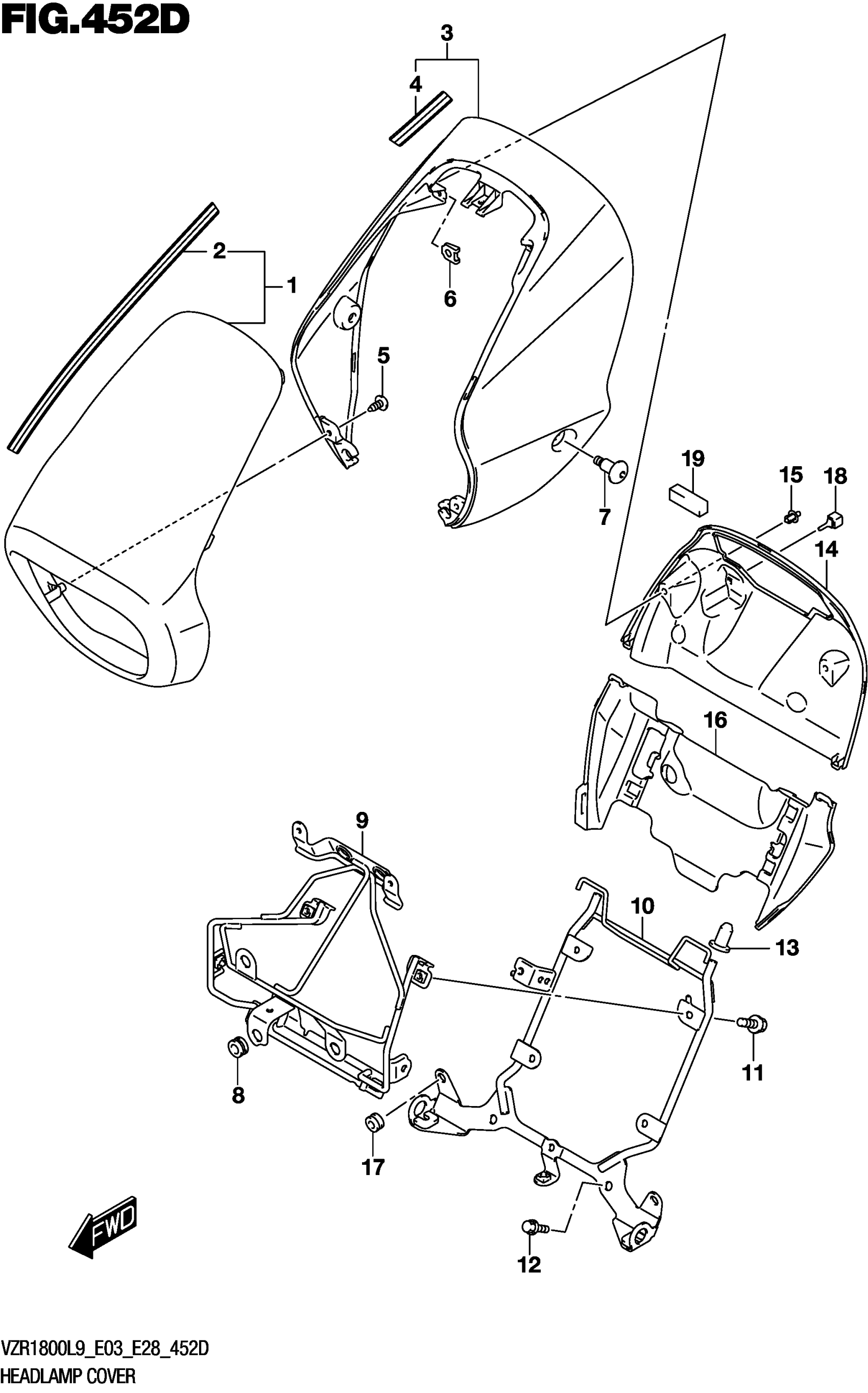 FIG.452D

3
4
2
1
6
5
7
19
15
18
14
16
9
10
13
11
8
17
12
FWD

VZR1800L9_E03_E28_452D
HEADLAMP COVER