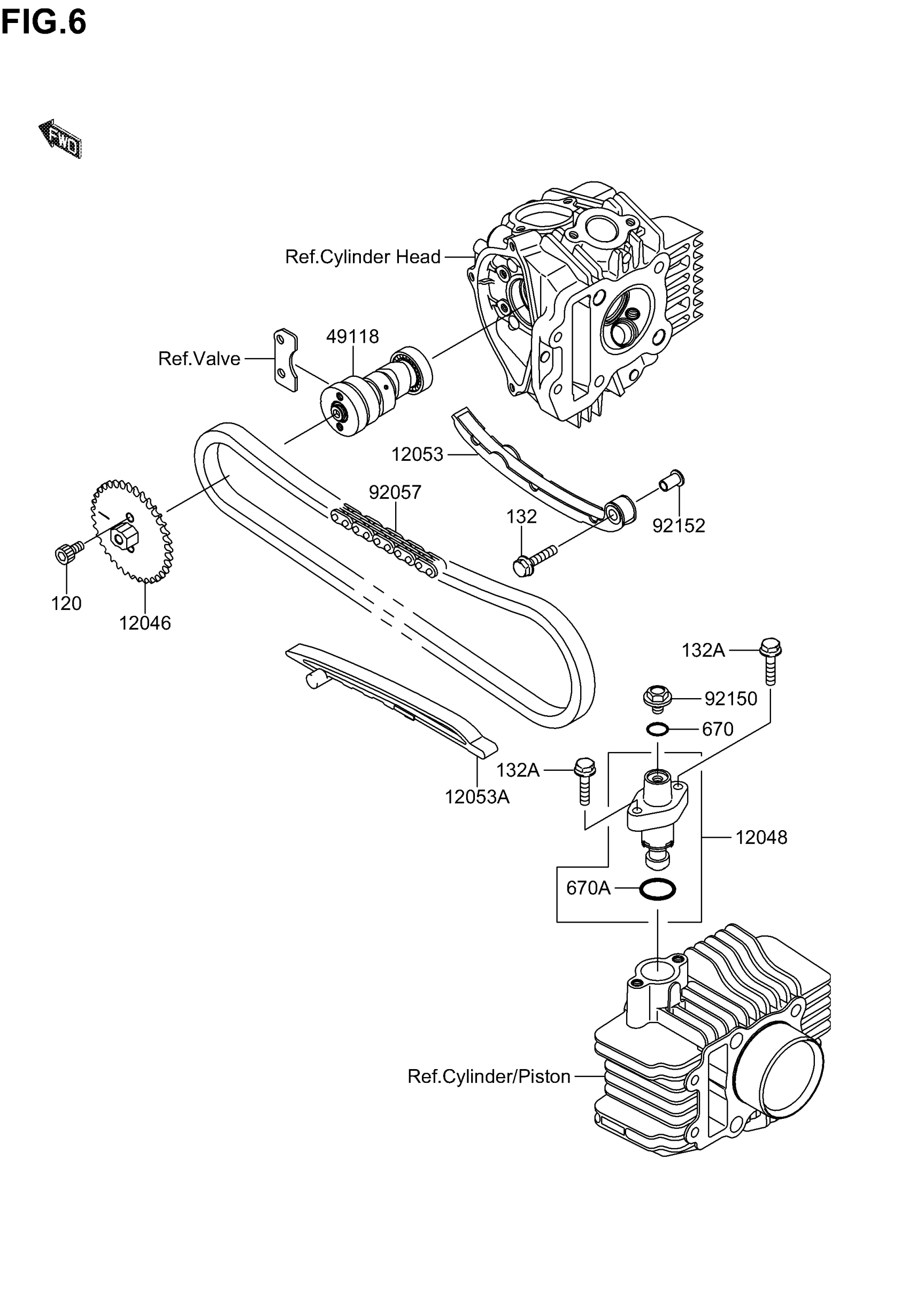 FIG.6

FWD

Ref.Cylinder Head

49118

Ref.Valve

12053

92057

132

92152

120

12046

132A

92150

670

132A

12053A

12048

670A

Ref.Cylinder/Piston