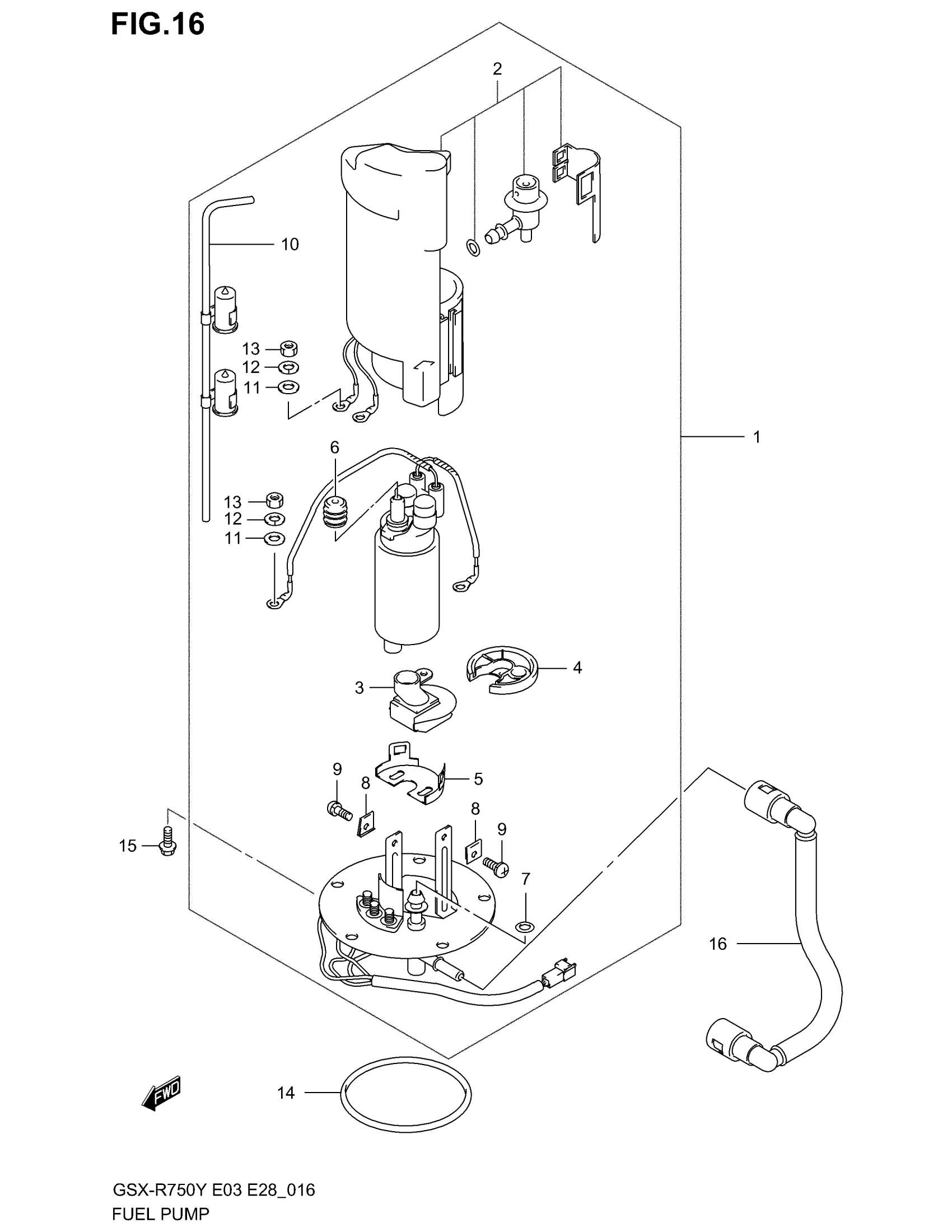 FIG.16

2

10

13
12
11

1

6

13
12
11

4

3

9
8
5

8
9

15

7

16

FWD

14

GSX-R750Y E03 E28_016
FUEL PUMP