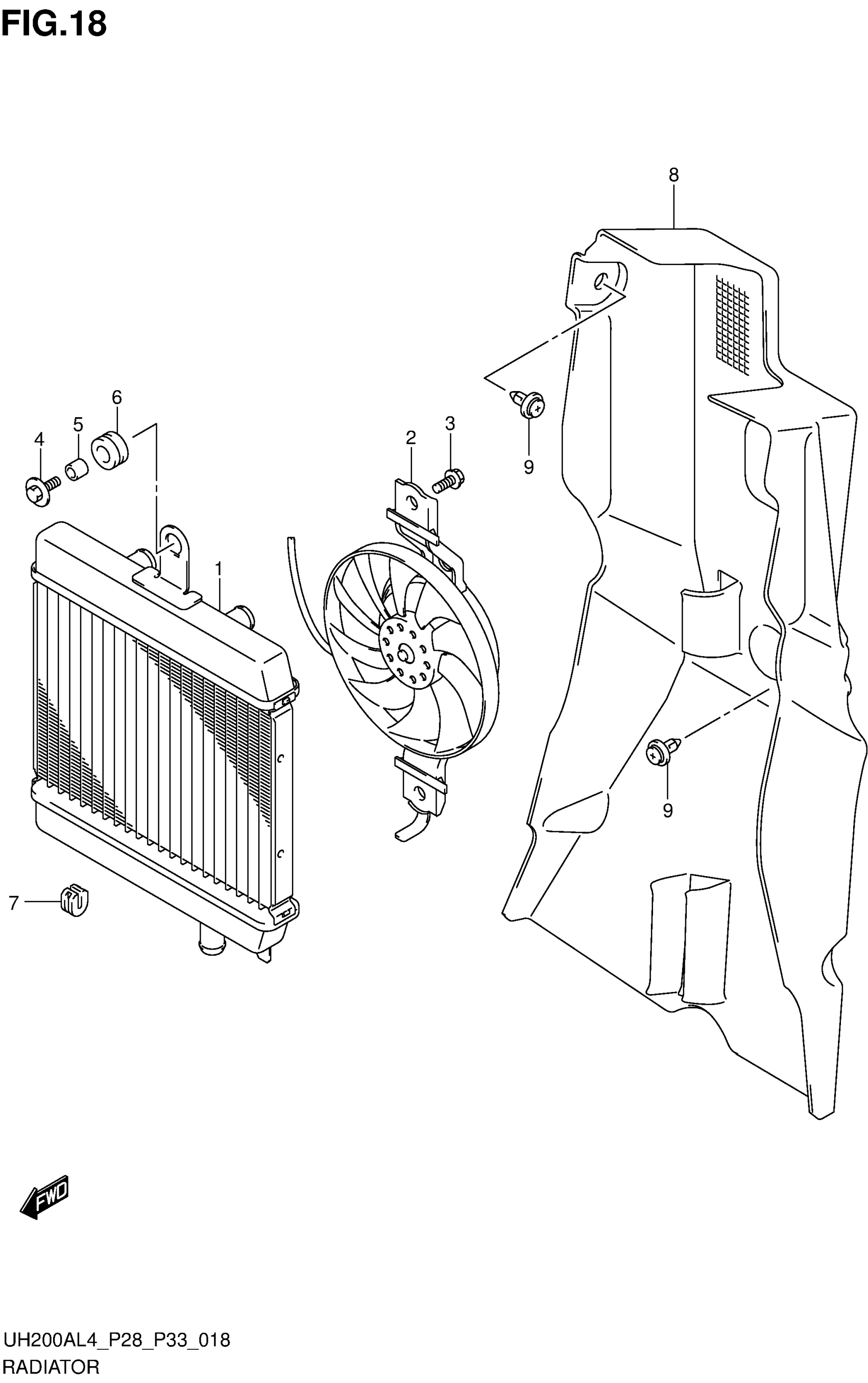 FIG.18

8

6

5

4

3

2

9

1

9

7

FWD

UH200AL4_P28_P33_018

RADIATOR