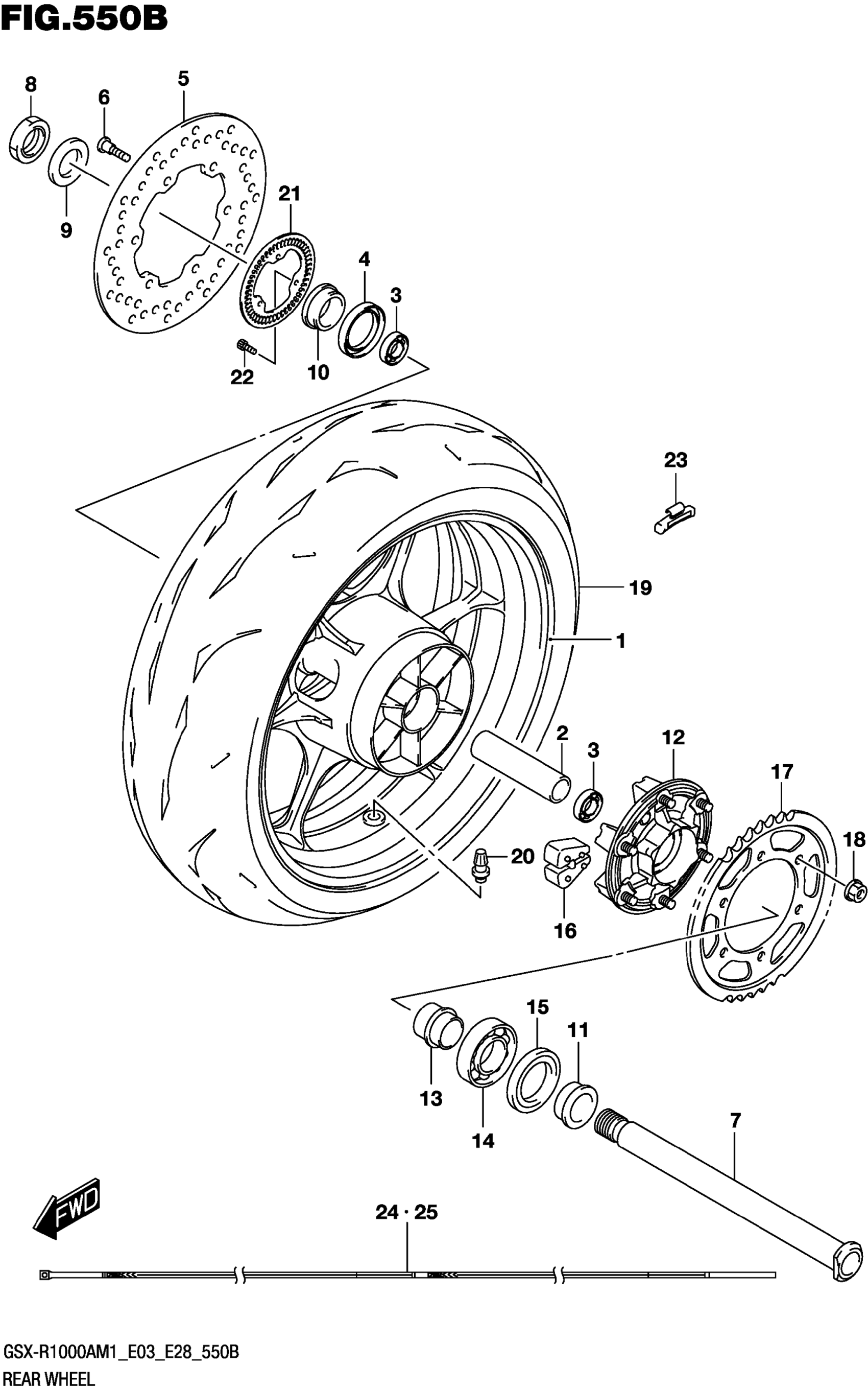 FIG.550B

8
6
5
9
21
4
3
22
10
23
19
1
2
3
12
17
18
20
16
15
11
13
14
7
FWD
24 · 25

GSX-R1000AM1_E03_E28_550B
REAR WHEEL