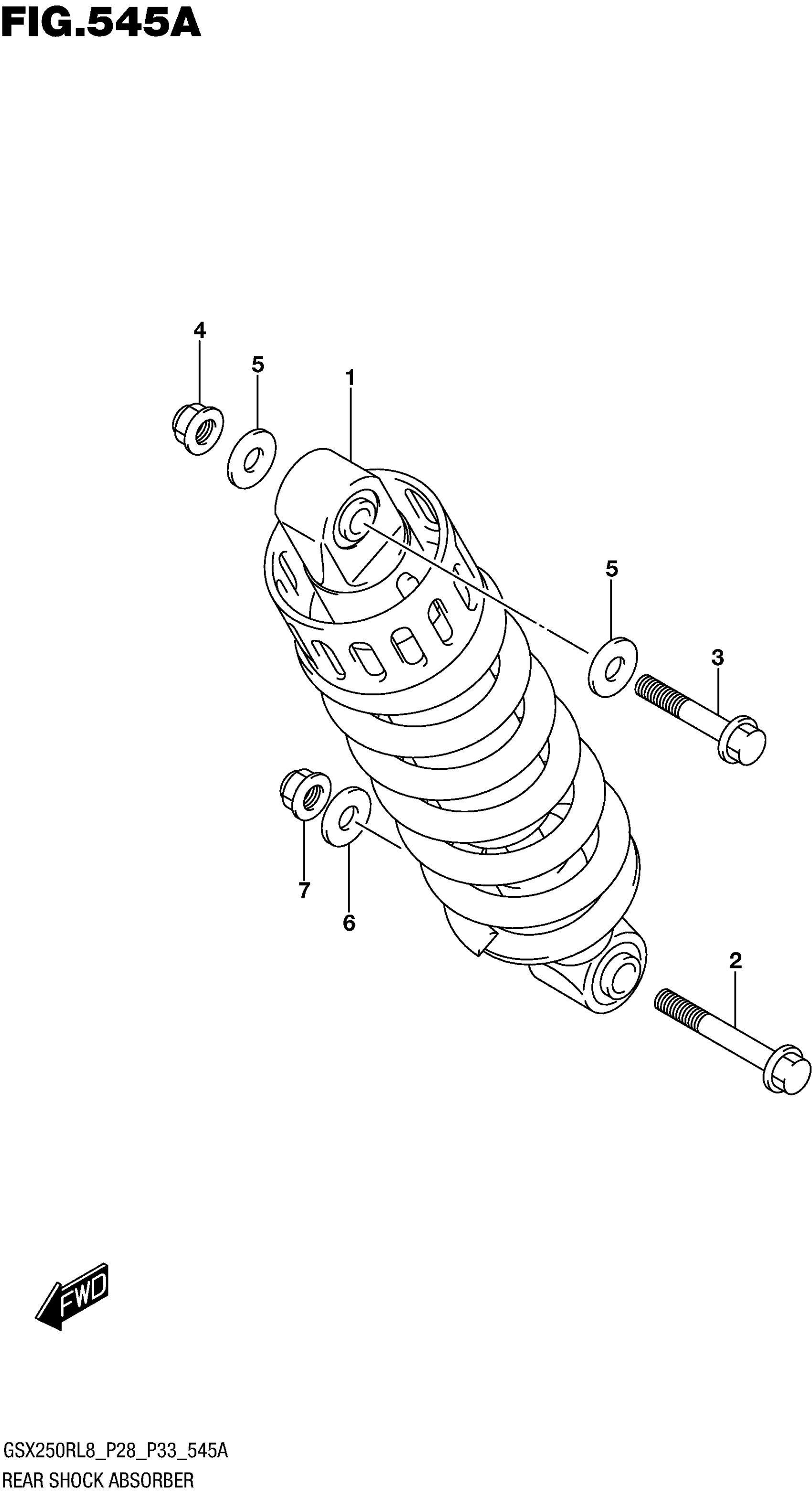 FIG.545A

4
5
1
5
3
7
6
2

FWD

GSX250RL8_P28_P33_545A
REAR SHOCK ABSORBER